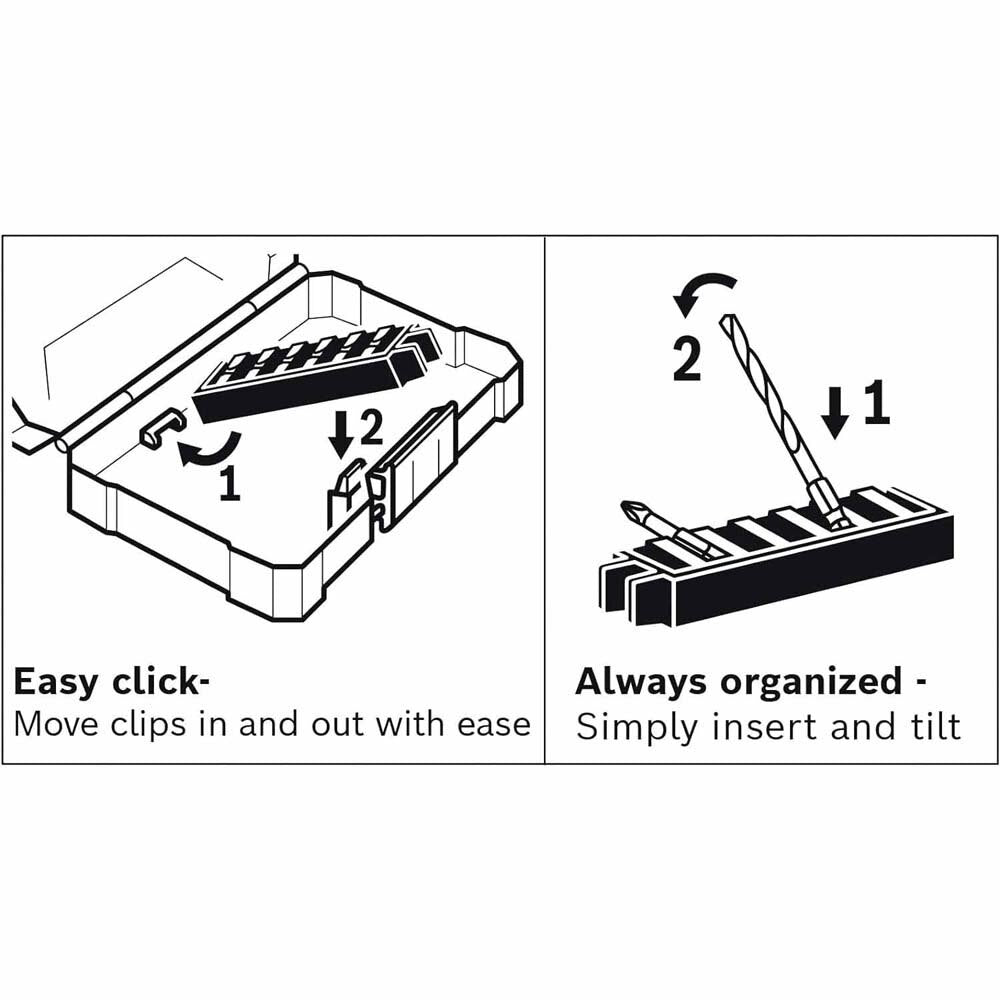 2
1

Easy click-
Move clips in and out with ease

2
1

Always organized -
Simply insert and tilt