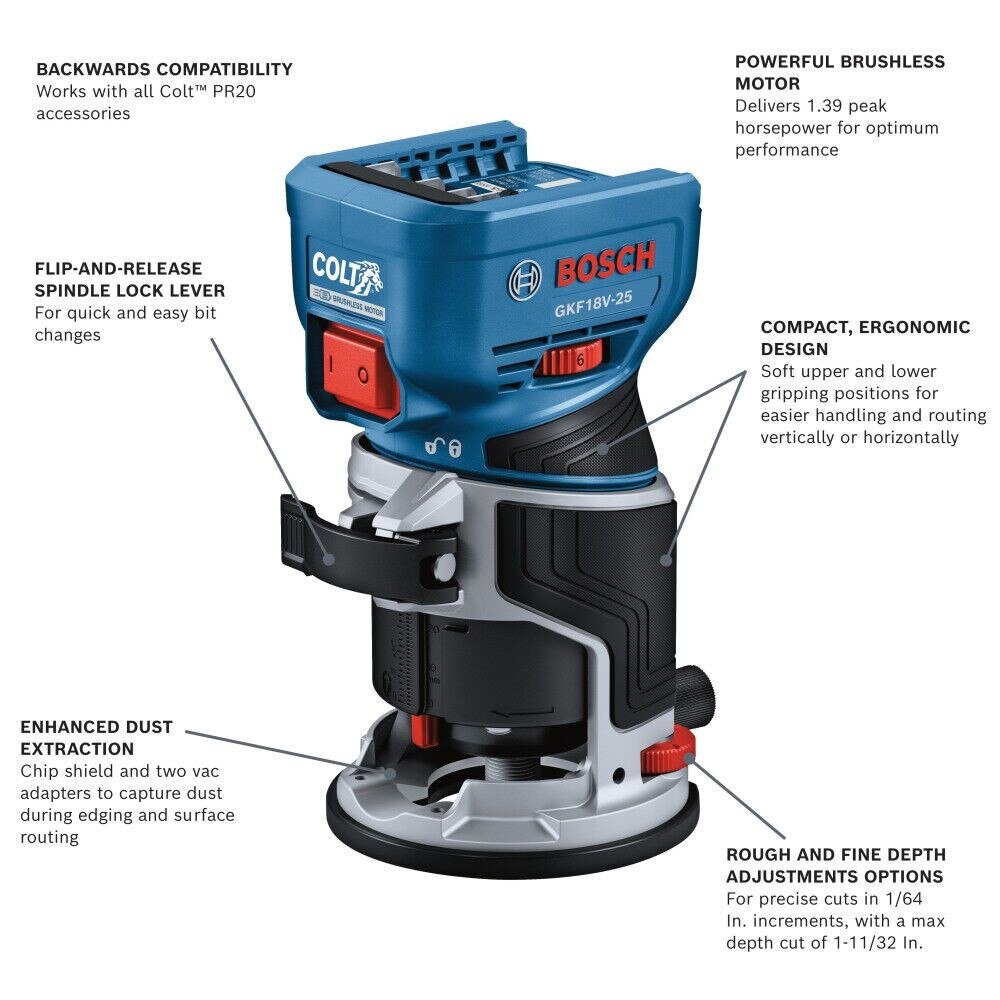 BACKWARDS COMPATIBILITY
Works with all Colt™ PR20 accessories

POWERFUL BRUSHLESS MOTOR
Delivers 1.39 peak horsepower for optimum performance

FLIP-AND-RELEASE SPINDLE LOCK LEVER
For quick and easy bit changes

COLT
BRUSHLESS MOTOR

BOSCH
GKF18V-25

I O

6

COMPACT, ERGONOMIC DESIGN
Soft upper and lower gripping positions for easier handling and routing vertically or horizontally

ENHANCED DUST EXTRACTION
Chip shield and two vac adapters to capture dust during edging and surface routing

ROUGH AND FINE DEPTH ADJUSTMENTS OPTIONS
For precise cuts in 1/64 In. increments, with a max depth cut of 1-11/32 In.