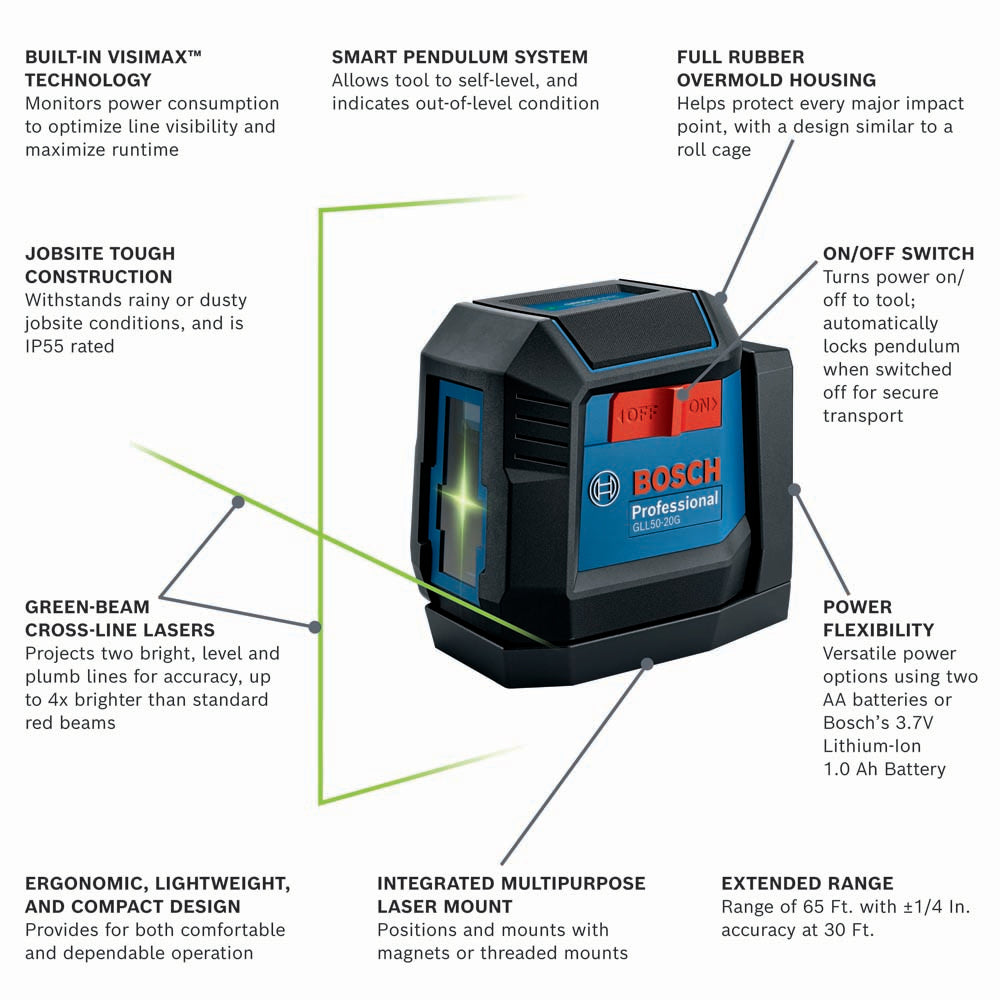 BUILT-IN VISIMAX™ TECHNOLOGY
Monitors power consumption to optimize line visibility and maximize runtime

SMART PENDULUM SYSTEM
Allows tool to self-level, and indicates out-of-level condition

FULL RUBBER OVERMOLD HOUSING
Helps protect every major impact point, with a design similar to a roll cage

JOBSITE TOUGH CONSTRUCTION
Withstands rainy or dusty jobsite conditions, and is IP55 rated

ON/OFF SWITCH
Turns power on/off to tool; automatically locks pendulum when switched off for secure transport

OFF ON

BOSCH
Professional
GLL50-20G

GREEN-BEAM CROSS-LINE LASERS
Projects two bright, level and plumb lines for accuracy, up to 4x brighter than standard red beams

POWER FLEXIBILITY
Versatile power options using two AA batteries or Bosch's 3.7V Lithium-Ion 1.0 Ah Battery

ERGONOMIC, LIGHTWEIGHT, AND COMPACT DESIGN
Provides for both comfortable and dependable operation

INTEGRATED MULTIPURPOSE LASER MOUNT
Positions and mounts with magnets or threaded mounts

EXTENDED RANGE
Range of 65 Ft. with ±1/4 In. accuracy at 30 Ft.