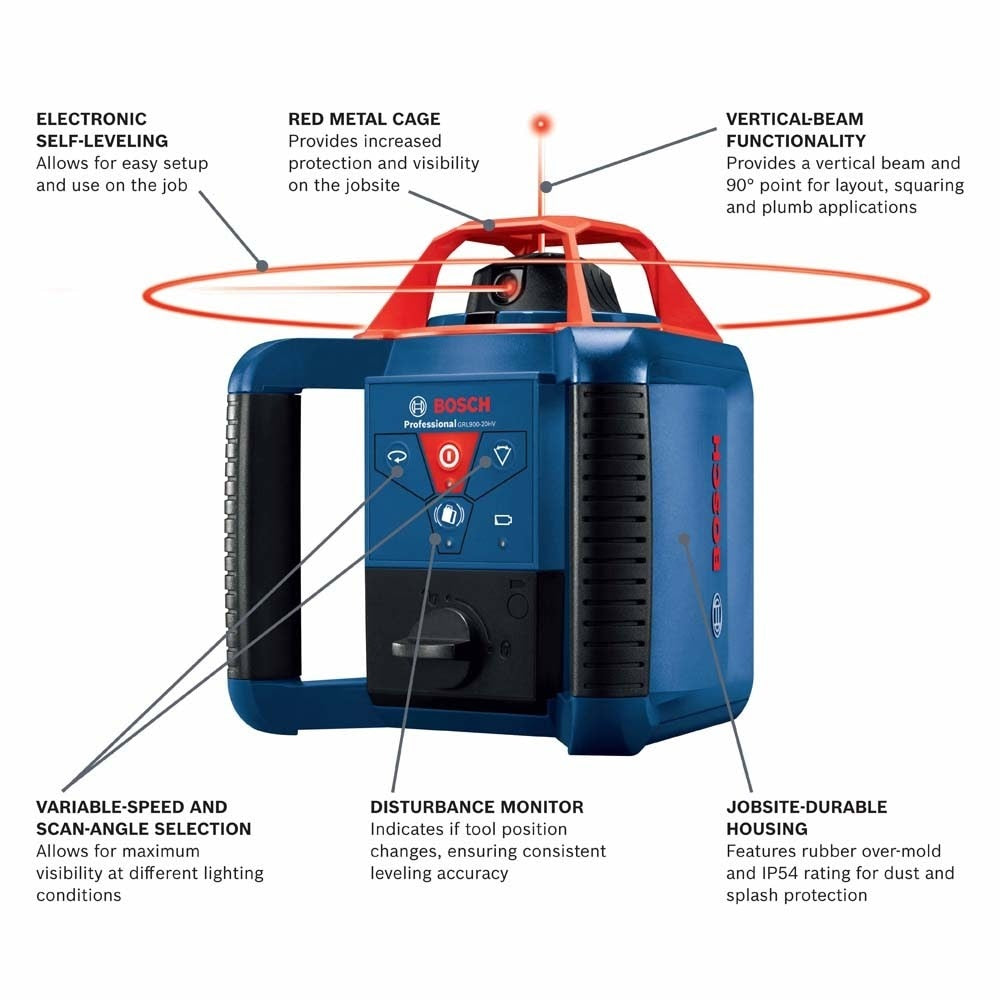 ELECTRONIC SELF-LEVELING
Allows for easy setup and use on the job

RED METAL CAGE
Provides increased protection and visibility on the jobsite

VERTICAL-BEAM FUNCTIONALITY
Provides a vertical beam and 90° point for layout, squaring and plumb applications

BOSCH
Professional GRL900-20HV

BOSCH

VARIABLE-SPEED AND SCAN-ANGLE SELECTION
Allows for maximum visibility at different lighting conditions

DISTURBANCE MONITOR
Indicates if tool position changes, ensuring consistent leveling accuracy

JOBSITE-DURABLE HOUSING
Features rubber over-mold and IP54 rating for dust and splash protection