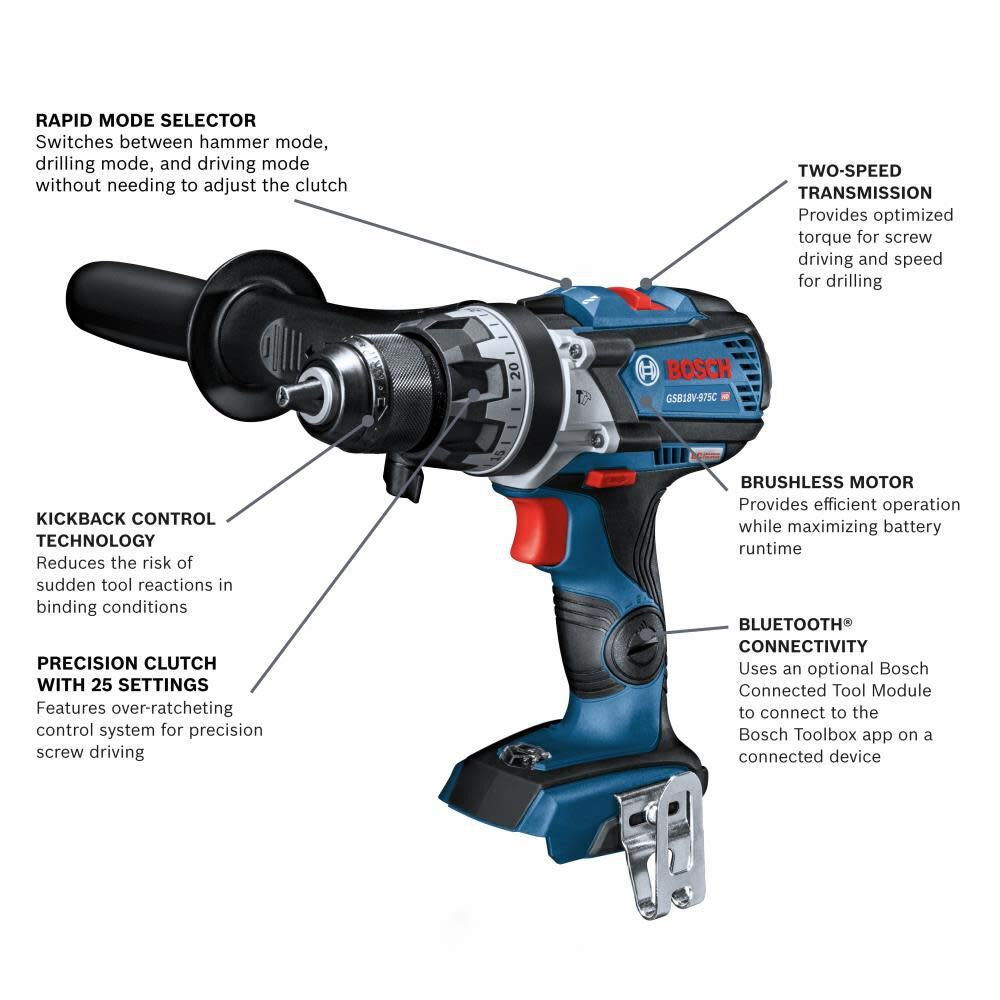 RAPID MODE SELECTOR
Switches between hammer mode, drilling mode, and driving mode without needing to adjust the clutch

TWO-SPEED TRANSMISSION
Provides optimized torque for screw driving and speed for drilling

20

BOSCH

GSB18V-975C

BRUSHLESS MOTOR
Provides efficient operation while maximizing battery runtime

KICKBACK CONTROL TECHNOLOGY
Reduces the risk of sudden tool reactions in binding conditions

PRECISION CLUTCH WITH 25 SETTINGS
Features over-ratcheting control system for precision screw driving

BLUETOOTH® CONNECTIVITY
Uses an optional Bosch Connected Tool Module to connect to the Bosch Toolbox app on a connected device