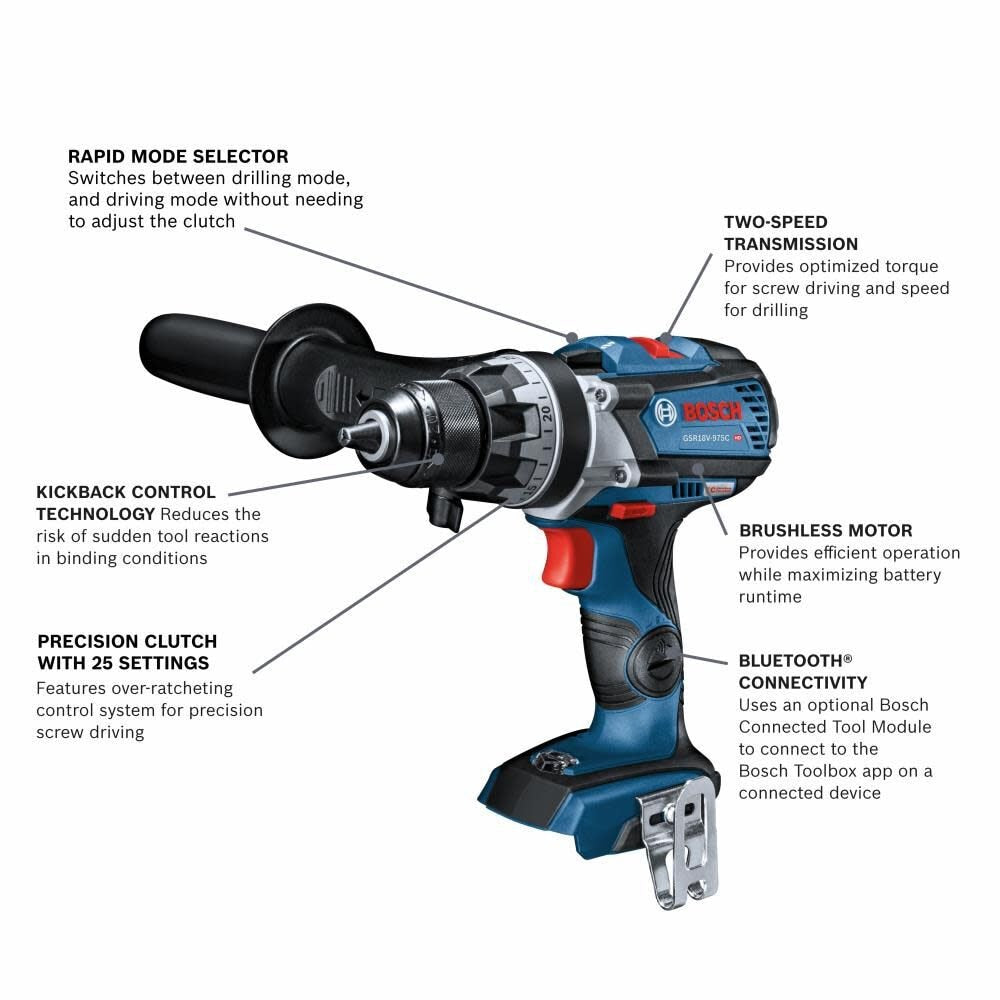 RAPID MODE SELECTOR
Switches between drilling mode, and driving mode without needing to adjust the clutch

TWO-SPEED TRANSMISSION
Provides optimized torque for screw driving and speed for drilling

BOSCH
GSR18V-975C

20

KICKBACK CONTROL TECHNOLOGY Reduces the risk of sudden tool reactions in binding conditions

BRUSHLESS MOTOR
Provides efficient operation while maximizing battery runtime

PRECISION CLUTCH WITH 25 SETTINGS
Features over-ratcheting control system for precision screw driving

BLUETOOTH® CONNECTIVITY
Uses an optional Bosch Connected Tool Module to connect to the Bosch Toolbox app on a connected device