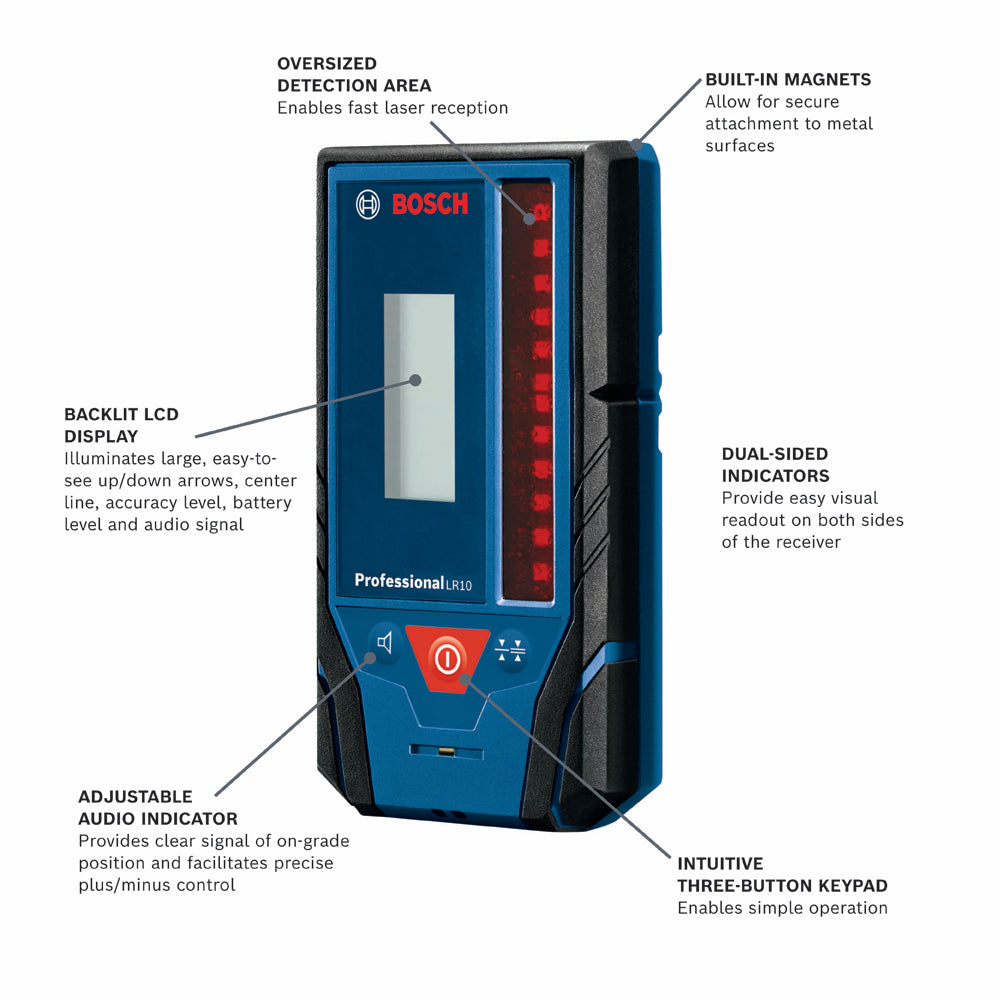 OVERSIZED DETECTION AREA
Enables fast laser reception

BUILT-IN MAGNETS
Allow for secure attachment to metal surfaces

BOSCH

BACKLIT LCD DISPLAY
Illuminates large, easy-to-see up/down arrows, center line, accuracy level, battery level and audio signal

DUAL-SIDED INDICATORS
Provide easy visual readout on both sides of the receiver

Professional LR10

ADJUSTABLE AUDIO INDICATOR
Provides clear signal of on-grade position and facilitates precise plus/minus control

INTUITIVE THREE-BUTTON KEYPAD
Enables simple operation