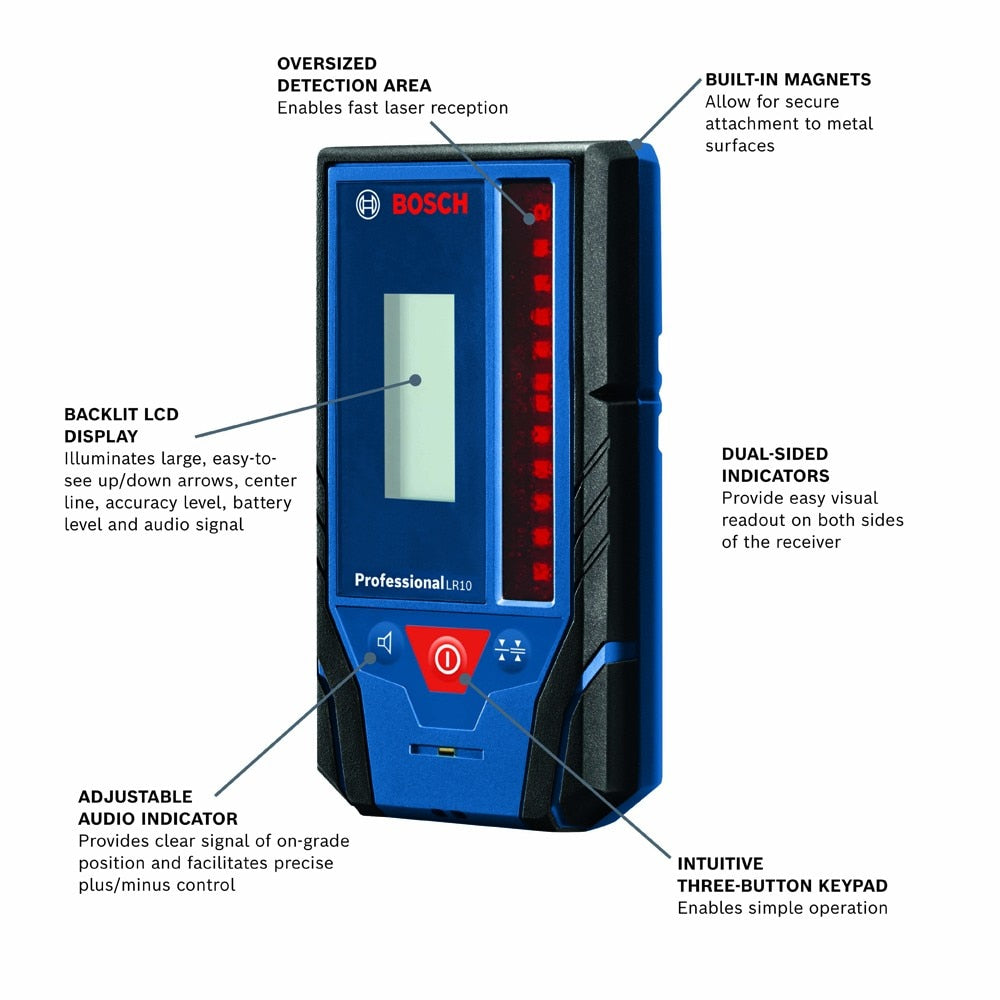 OVERSIZED DETECTION AREA
Enables fast laser reception

BUILT-IN MAGNETS
Allow for secure attachment to metal surfaces

BOSCH

BACKLIT LCD DISPLAY
Illuminates large, easy-to-see up/down arrows, center line, accuracy level, battery level and audio signal

DUAL-SIDED INDICATORS
Provide easy visual readout on both sides of the receiver

Professional LR10

ADJUSTABLE AUDIO INDICATOR
Provides clear signal of on-grade position and facilitates precise plus/minus control

INTUITIVE THREE-BUTTON KEYPAD
Enables simple operation