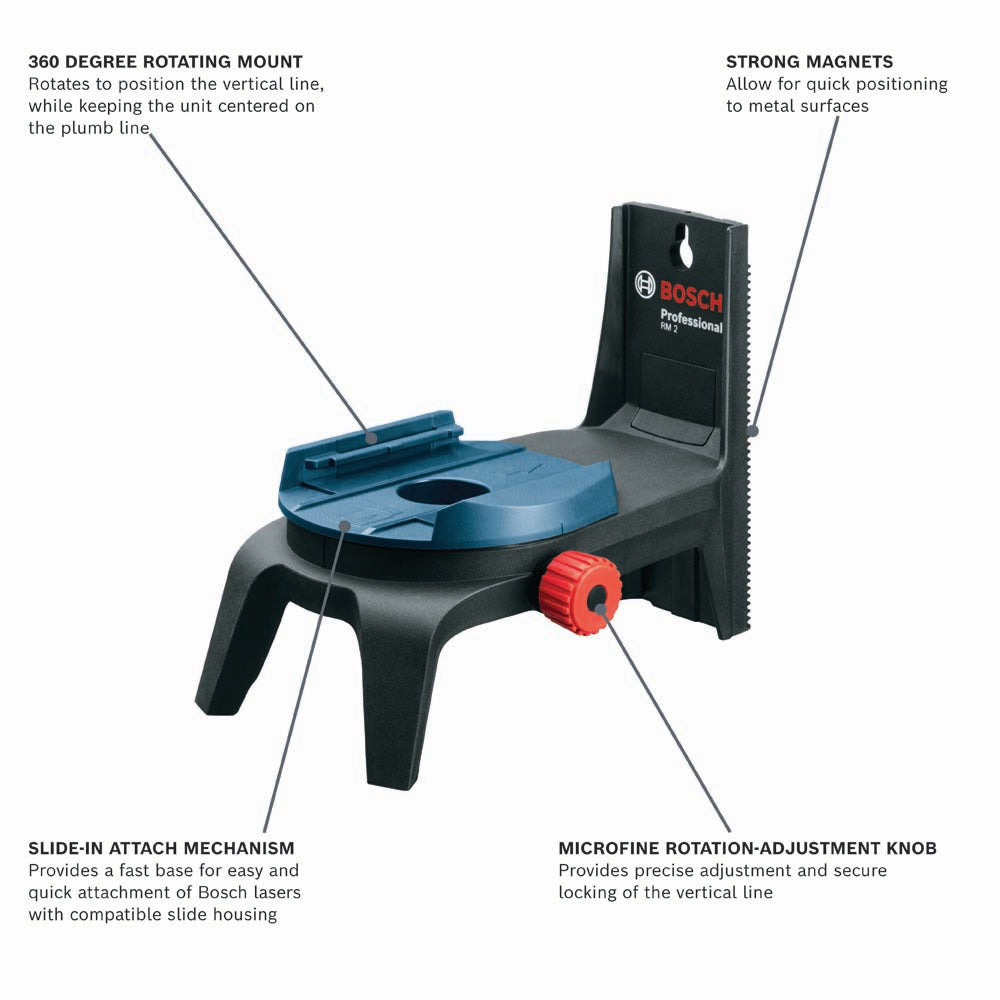 360 DEGREE ROTATING MOUNT
Rotates to position the vertical line, while keeping the unit centered on the plumb line

STRONG MAGNETS
Allow for quick positioning to metal surfaces

BOSCH
Professional
RM 2

SLIDE-IN ATTACH MECHANISM
Provides a fast base for easy and quick attachment of Bosch lasers with compatible slide housing

MICROFINE ROTATION-ADJUSTMENT KNOB
Provides precise adjustment and secure locking of the vertical line