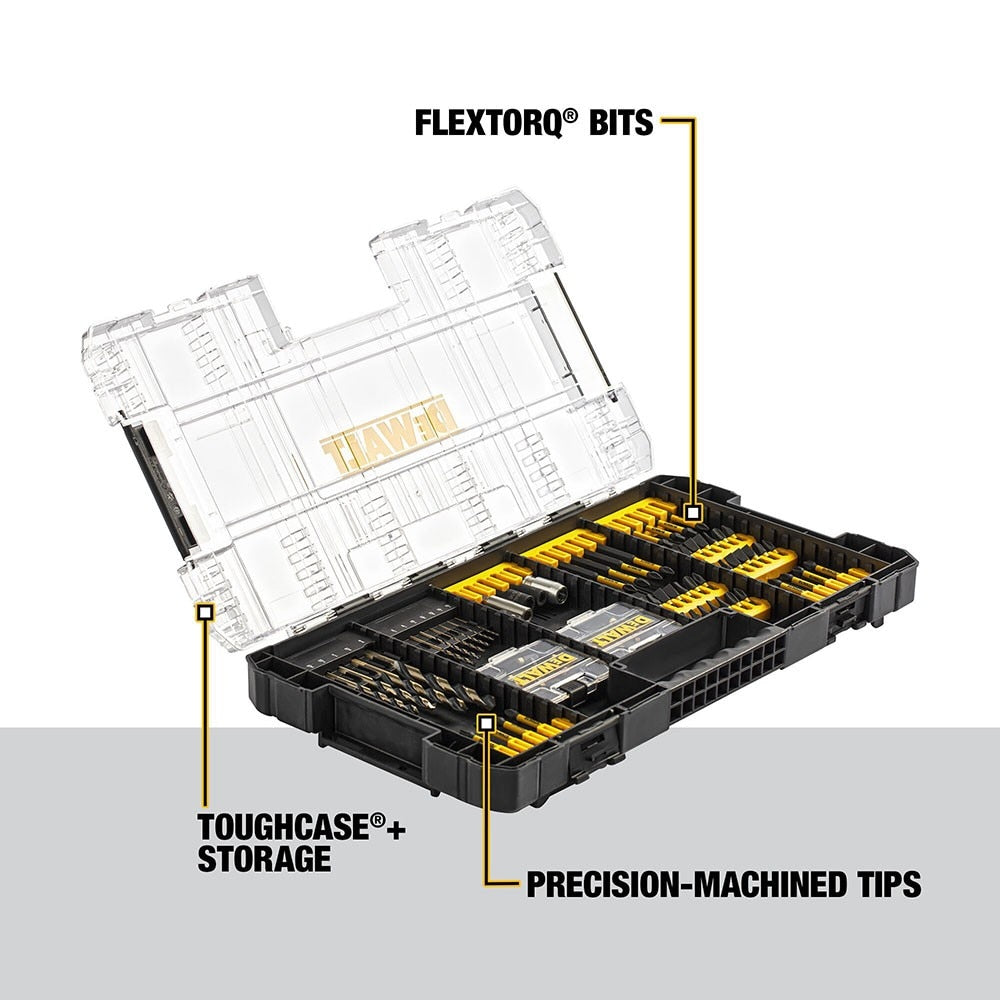 FLEXTORQ® BITS

DEWALT

DEWALT

DEWALT

TOUGHCASE®+ STORAGE

PRECISION-MACHINED TIPS