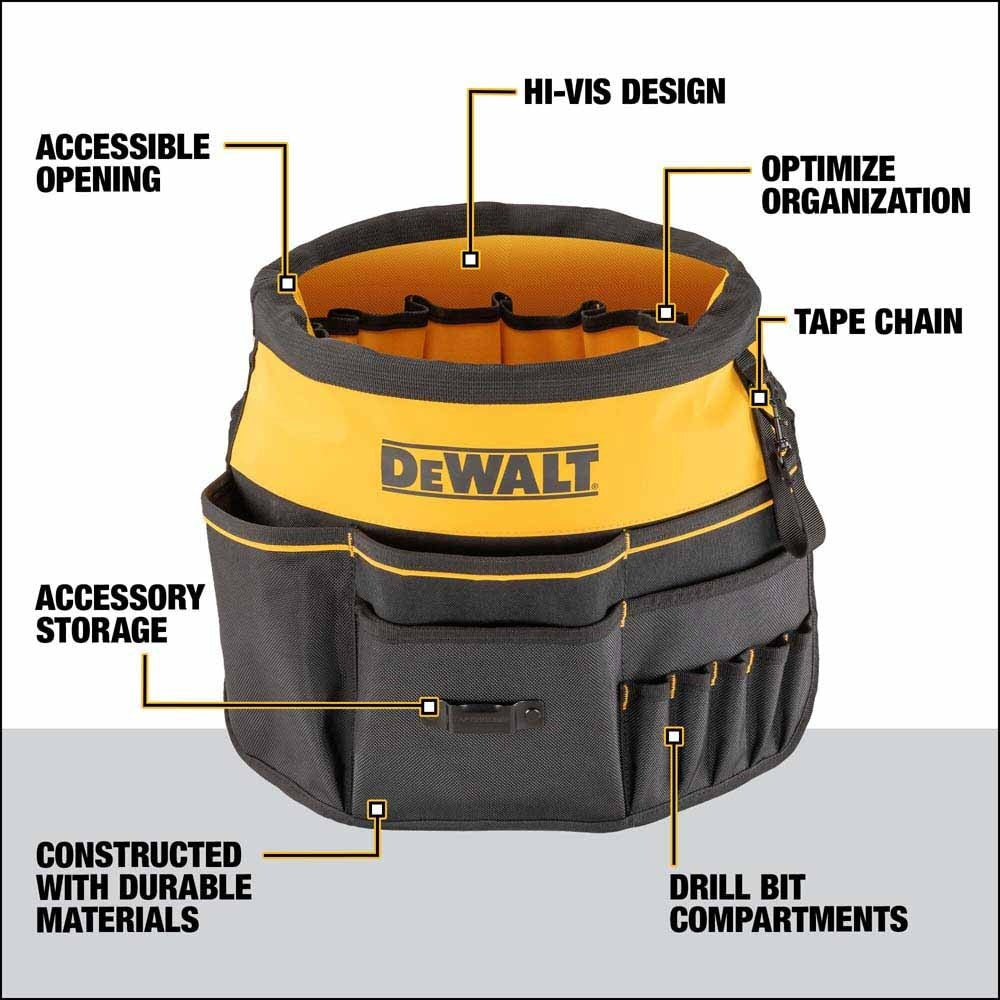 HI-VIS DESIGN

ACCESSIBLE OPENING

OPTIMIZE ORGANIZATION

TAPE CHAIN

DEWALT

ACCESSORY STORAGE

CONSTRUCTED WITH DURABLE MATERIALS

DRILL BIT COMPARTMENTS