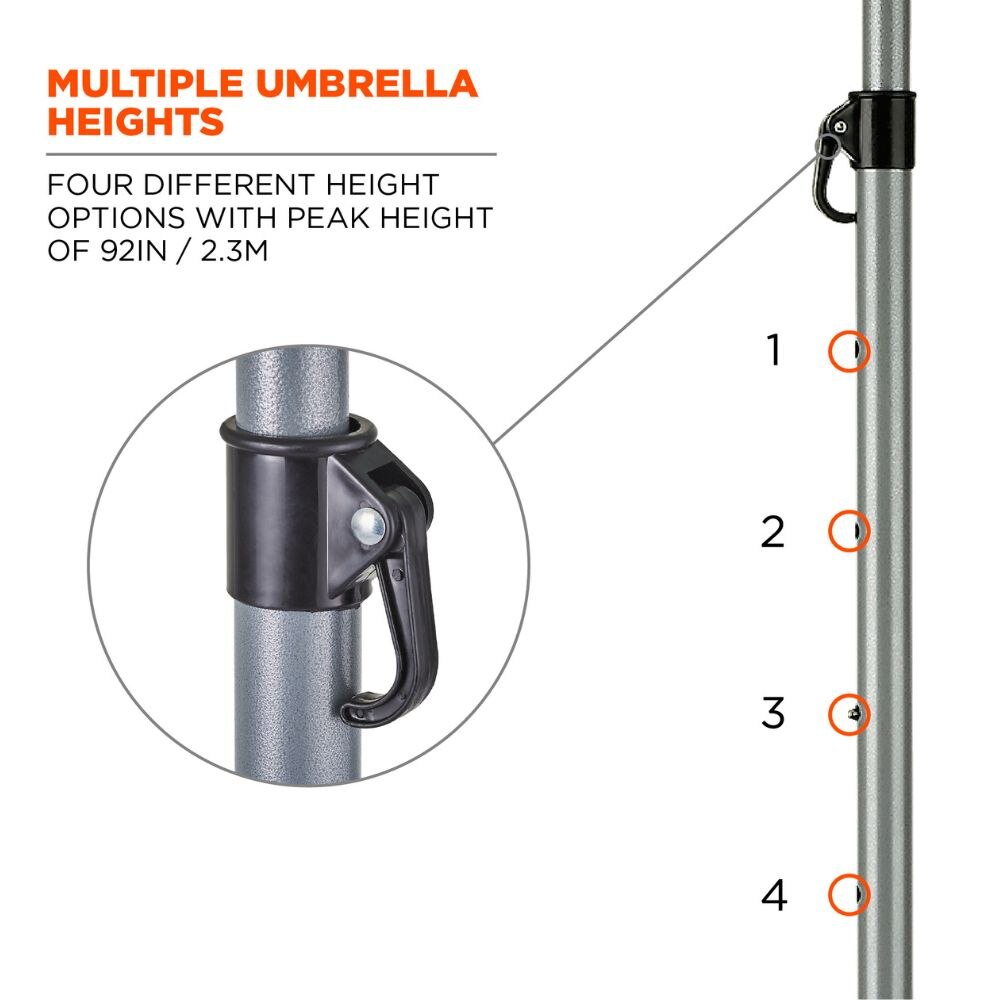 MULTIPLE UMBRELLA HEIGHTS

FOUR DIFFERENT HEIGHT OPTIONS WITH PEAK HEIGHT OF 92IN / 2.3M

1

2

3

4