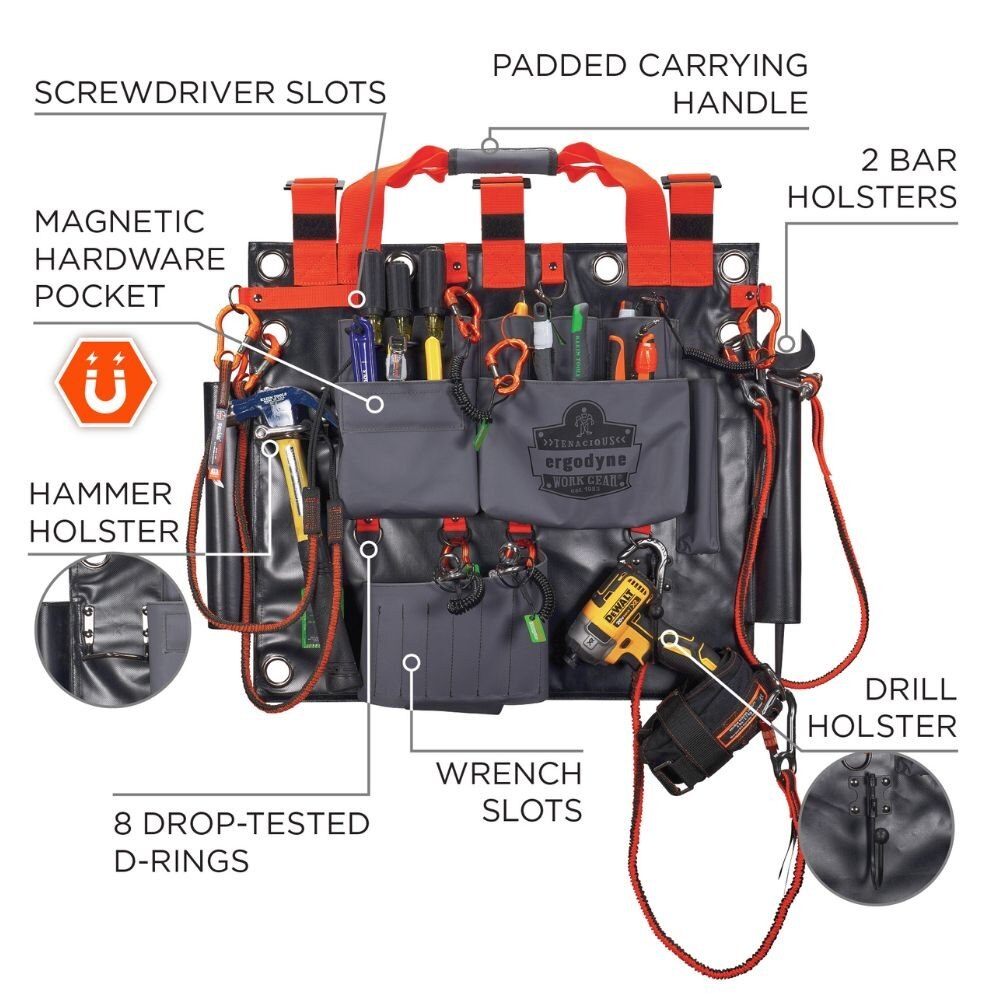 SCREWDRIVER SLOTS

PADDED CARRYING HANDLE

2 BAR HOLSTERS

MAGNETIC HARDWARE POCKET

HAMMER HOLSTER

TENACIOUS
ergodyne
WORK GEAR
EST. 1983

DEWALT

DRILL HOLSTER

WRENCH SLOTS

8 DROP-TESTED D-RINGS