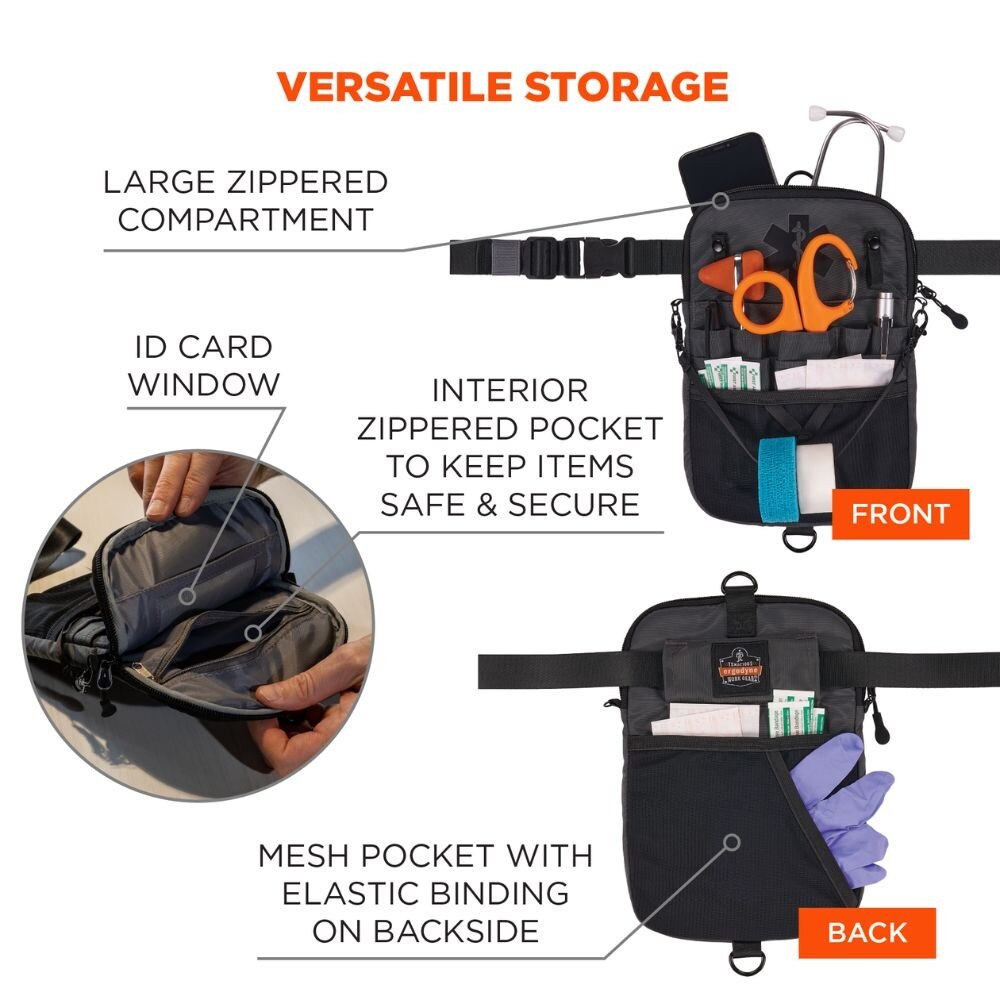 VERSATILE STORAGE

LARGE ZIPPERED COMPARTMENT

ID CARD WINDOW

INTERIOR ZIPPERED POCKET TO KEEP ITEMS SAFE & SECURE

FRONT

ergodyne
WORK GEAR

MESH POCKET WITH ELASTIC BINDING ON BACKSIDE

BACK