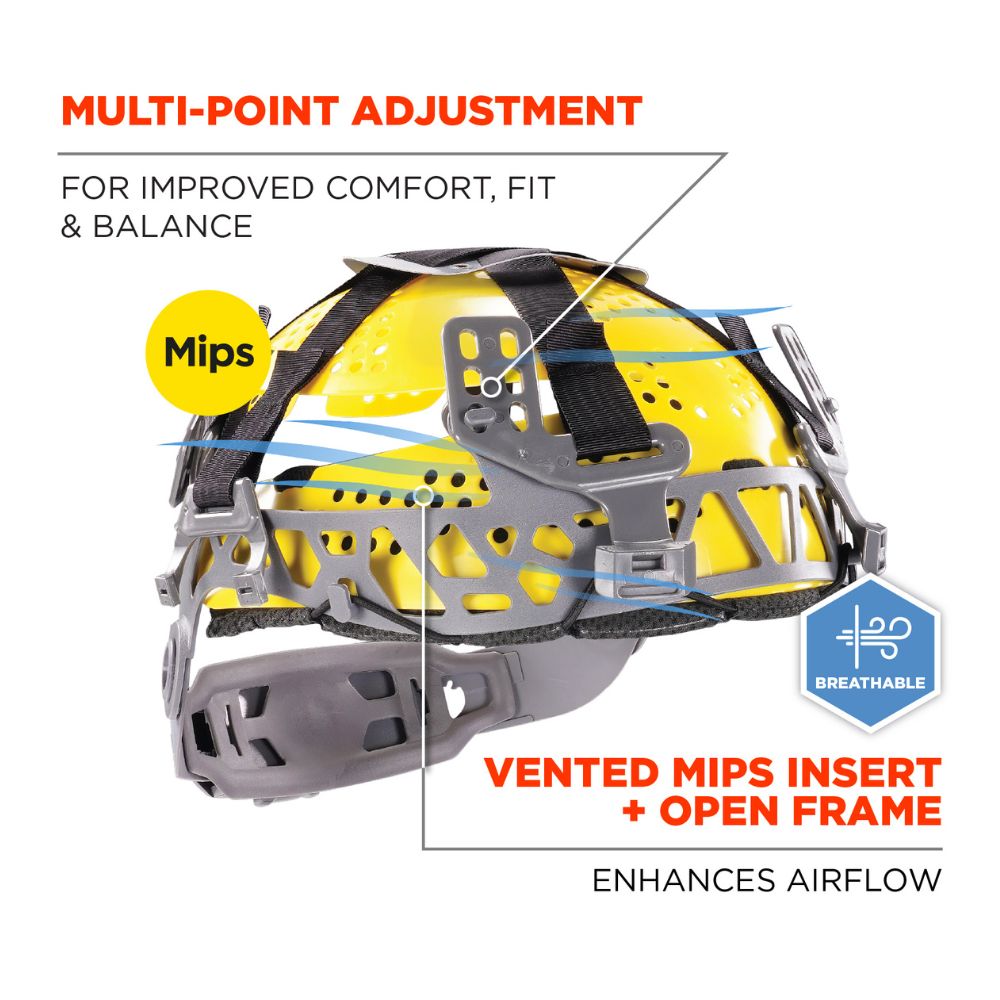 MULTI-POINT ADJUSTMENT

FOR IMPROVED COMFORT, FIT & BALANCE

Mips

BREATHABLE

VENTED MIPS INSERT + OPEN FRAME

ENHANCES AIRFLOW