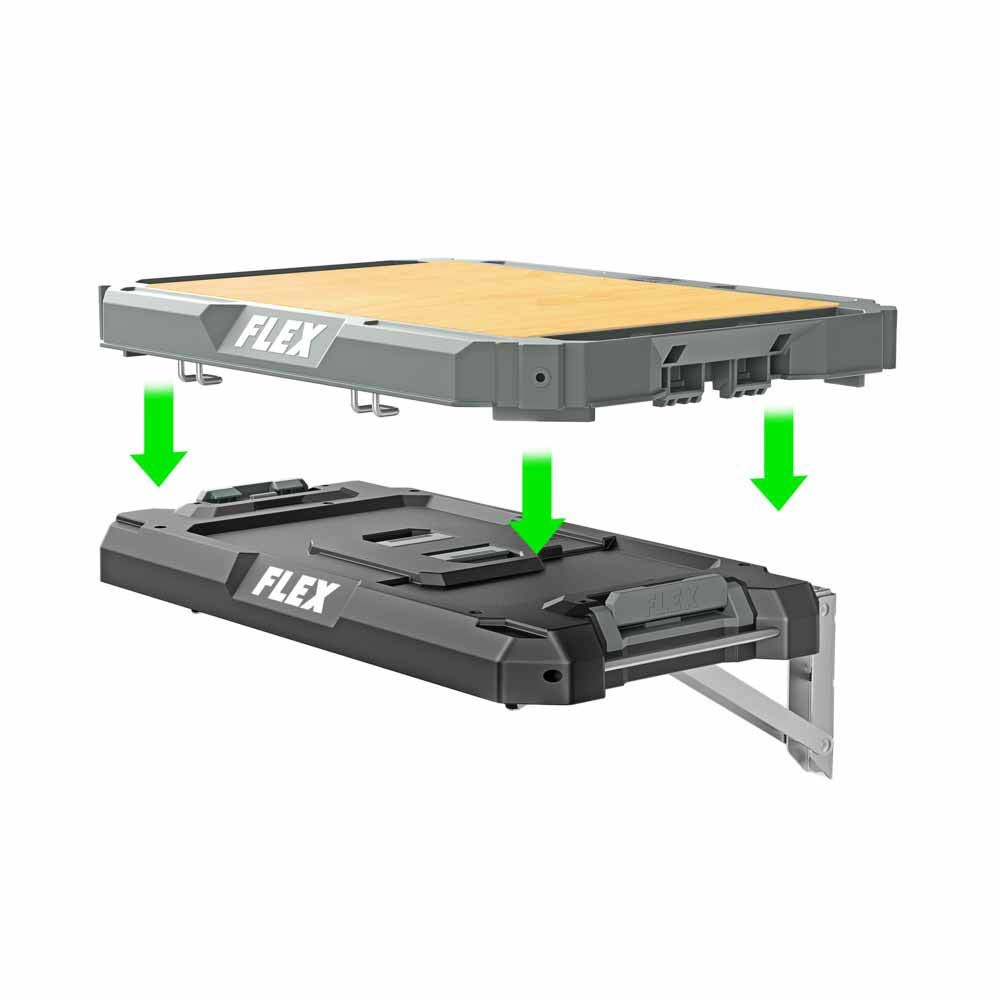 FLEX

FLEX

FLEX