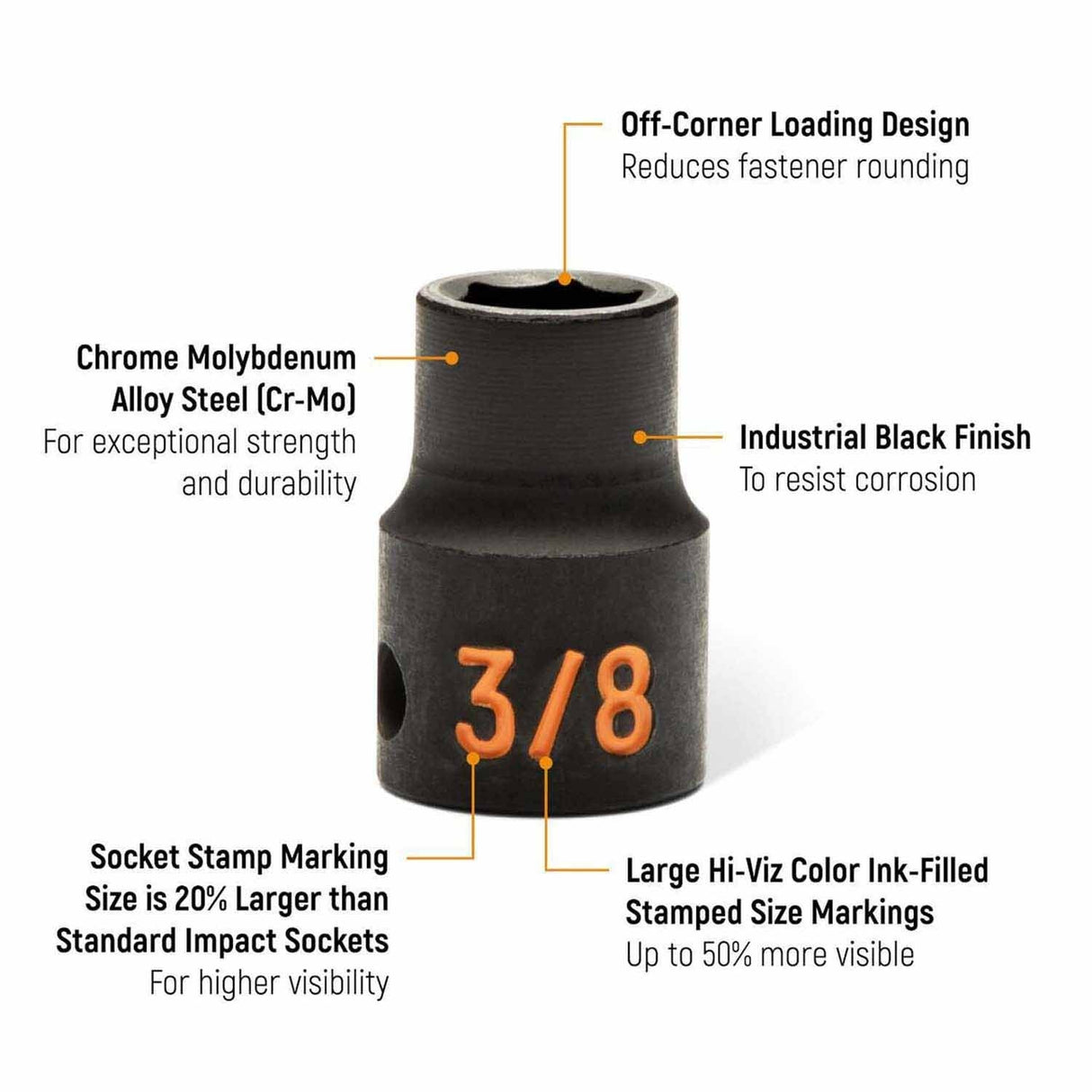 Off-Corner Loading Design
Reduces fastener rounding

Chrome Molybdenum Alloy Steel (Cr-Mo)
For exceptional strength and durability

Industrial Black Finish
To resist corrosion

3/8

Socket Stamp Marking Size is 20% Larger than Standard Impact Sockets
For higher visibility

Large Hi-Viz Color Ink-Filled Stamped Size Markings
Up to 50% more visible