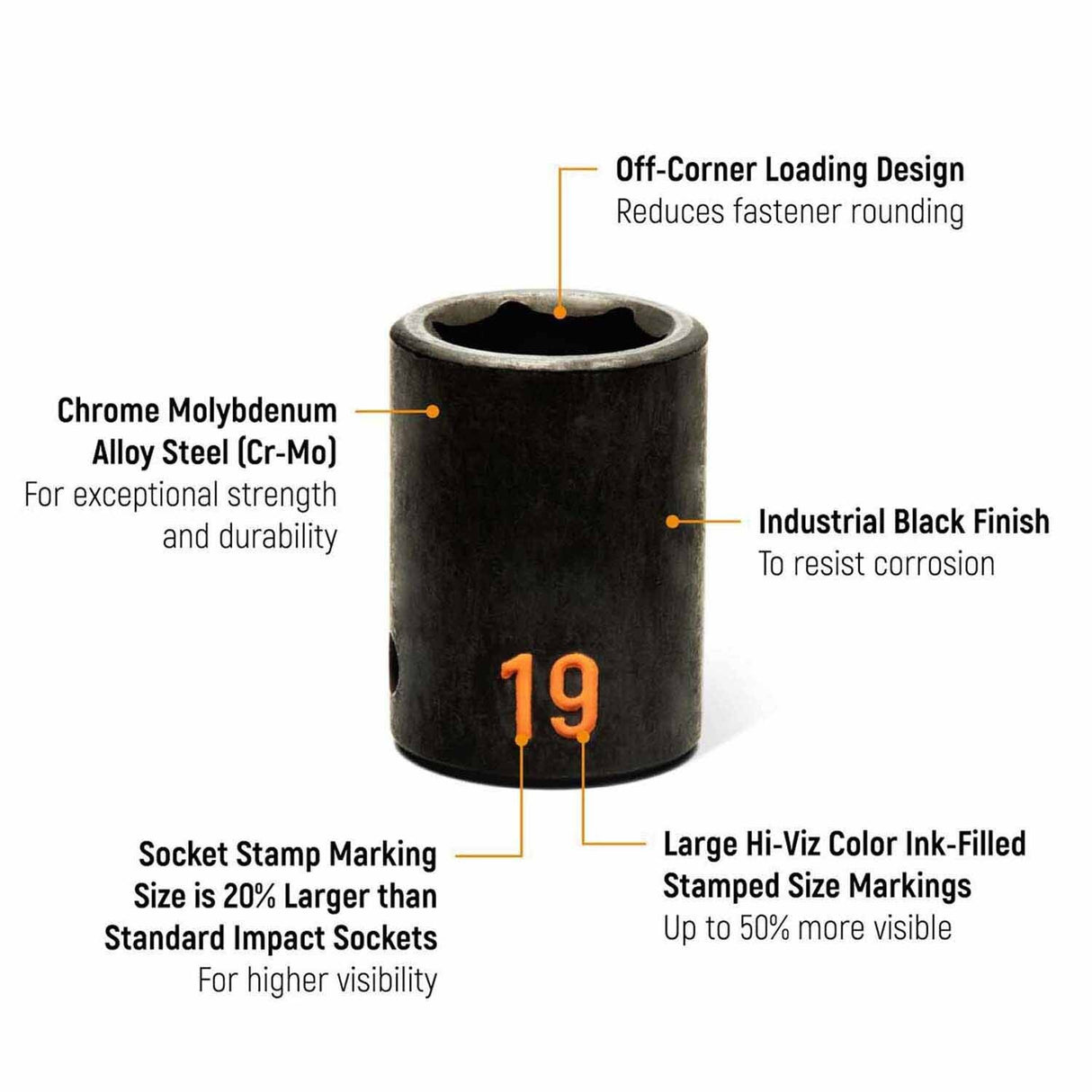 Off-Corner Loading Design
Reduces fastener rounding

Chrome Molybdenum Alloy Steel (Cr-Mo)
For exceptional strength and durability

Industrial Black Finish
To resist corrosion

19

Socket Stamp Marking Size is 20% Larger than Standard Impact Sockets
For higher visibility

Large Hi-Viz Color Ink-Filled Stamped Size Markings
Up to 50% more visible