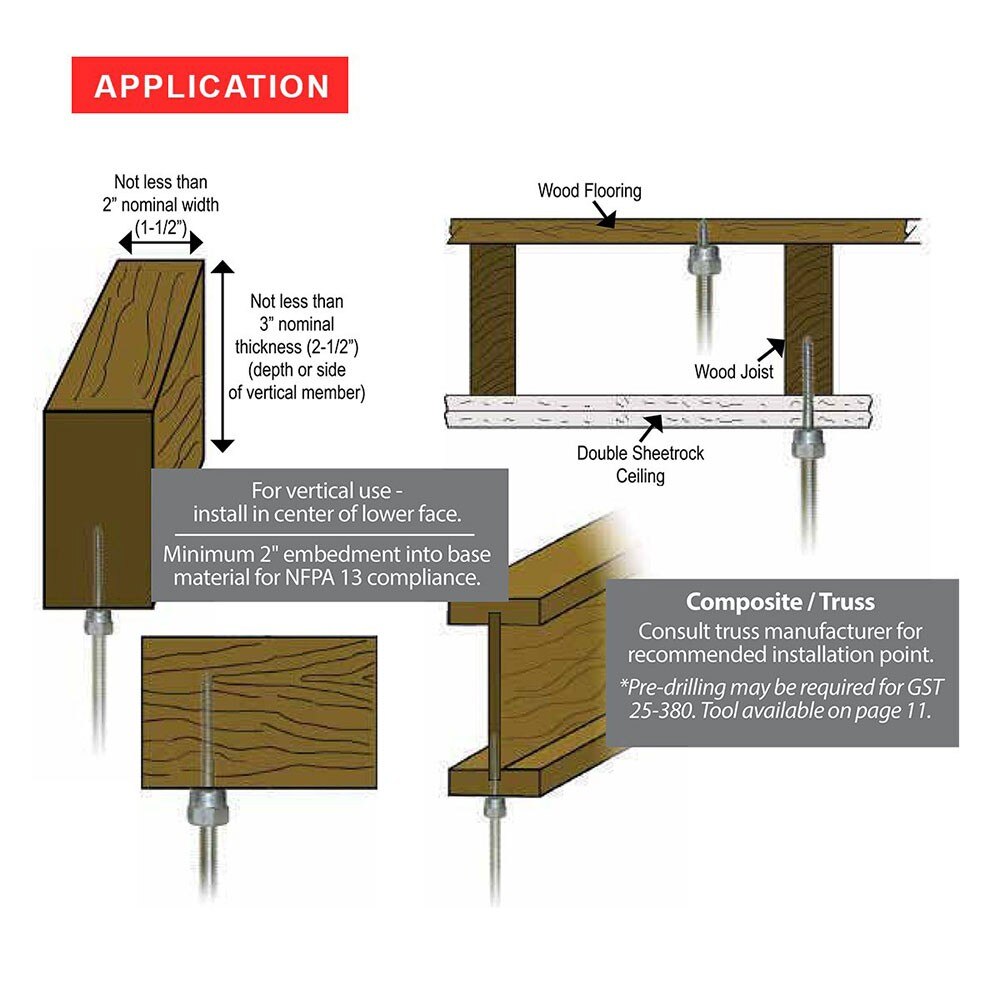 APPLICATION

Not less than 2" nominal width (1-1/2")

Not less than 3" nominal thickness (2-1/2") (depth or side of vertical member)

Wood Flooring

Wood Joist

Double Sheetrock Ceiling

For vertical use - install in center of lower face.

Minimum 2" embedment into base material for NFPA 13 compliance.

Composite / Truss
Consult truss manufacturer for recommended installation point.
*Pre-drilling may be required for GST 25-380. Tool available on page 11.