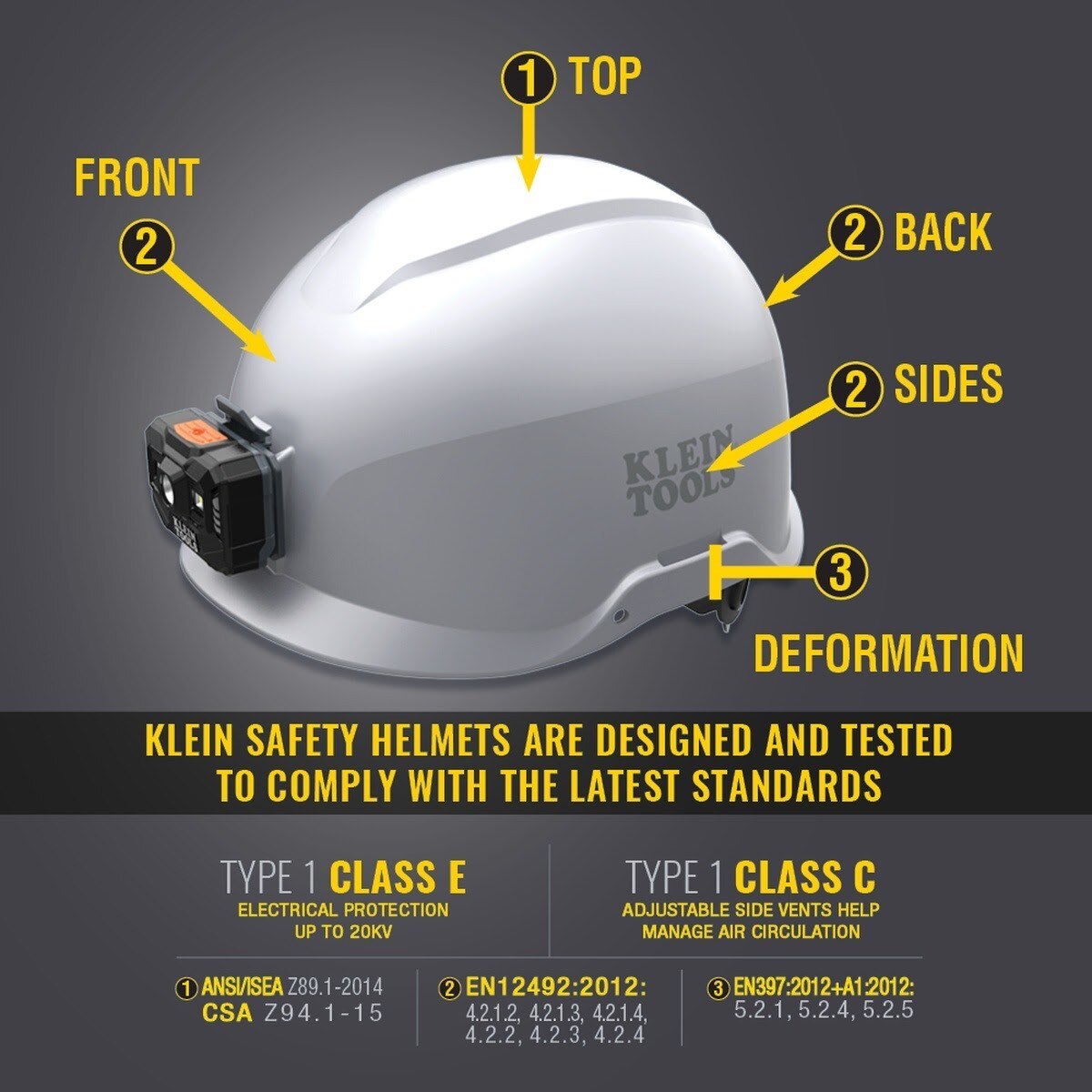 1 TOP

FRONT

2

2 BACK

2 SIDES

KLEIN TOOLS

3

DEFORMATION

KLEIN SAFETY HELMETS ARE DESIGNED AND TESTED TO COMPLY WITH THE LATEST STANDARDS

TYPE 1 CLASS E
ELECTRICAL PROTECTION UP TO 20KV

TYPE 1 CLASS C
ADJUSTABLE SIDE VENTS HELP MANAGE AIR CIRCULATION

1 ANSI/ISEA Z89.1-2014
CSA Z94.1-15

2 EN12492:2012:
4.2.1.2, 4.2.1.3, 4.2.1.4, 4.2.2, 4.2.3, 4.2.4

3 EN397:2012+A1:2012:
5.2.1, 5.2.4, 5.2.5