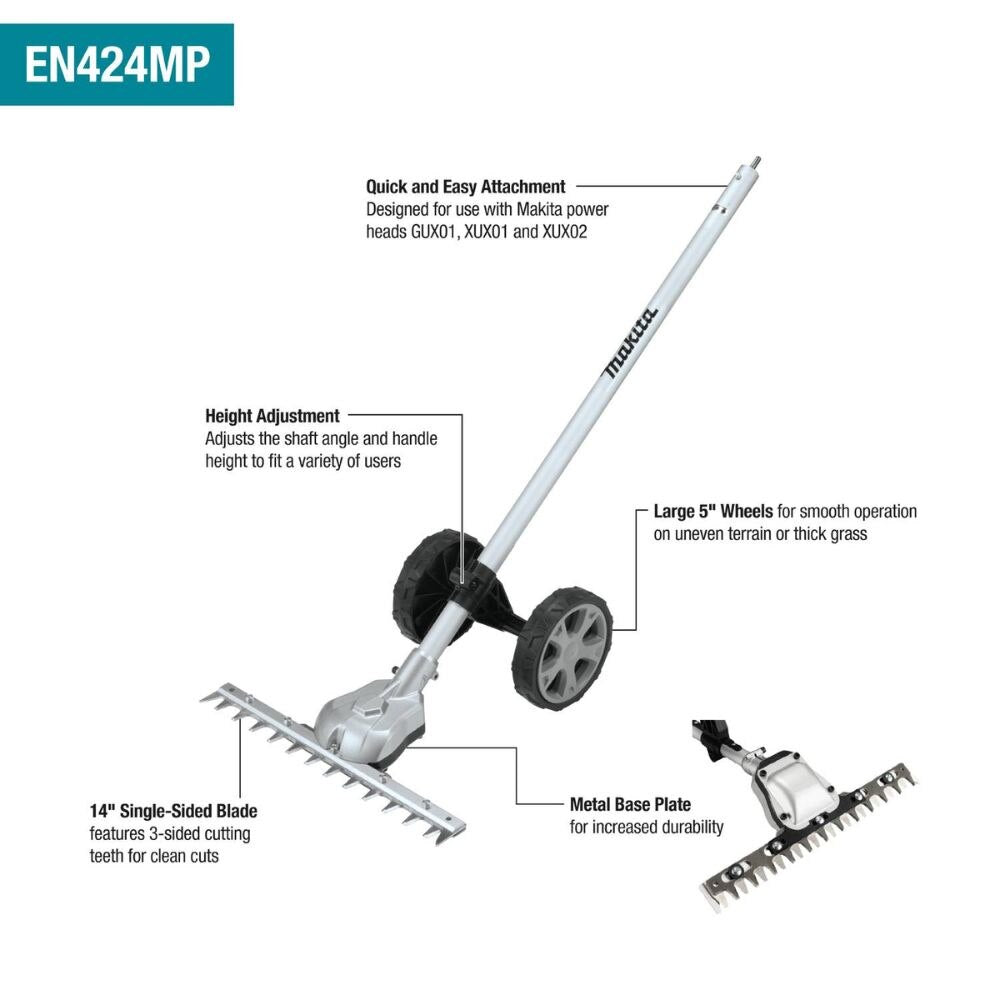 EN424MP

Quick and Easy Attachment
Designed for use with Makita power heads GUX01, XUX01 and XUX02

makita

Height Adjustment
Adjusts the shaft angle and handle height to fit a variety of users

Large 5" Wheels for smooth operation on uneven terrain or thick grass

14" Single-Sided Blade
features 3-sided cutting teeth for clean cuts

Metal Base Plate
for increased durability