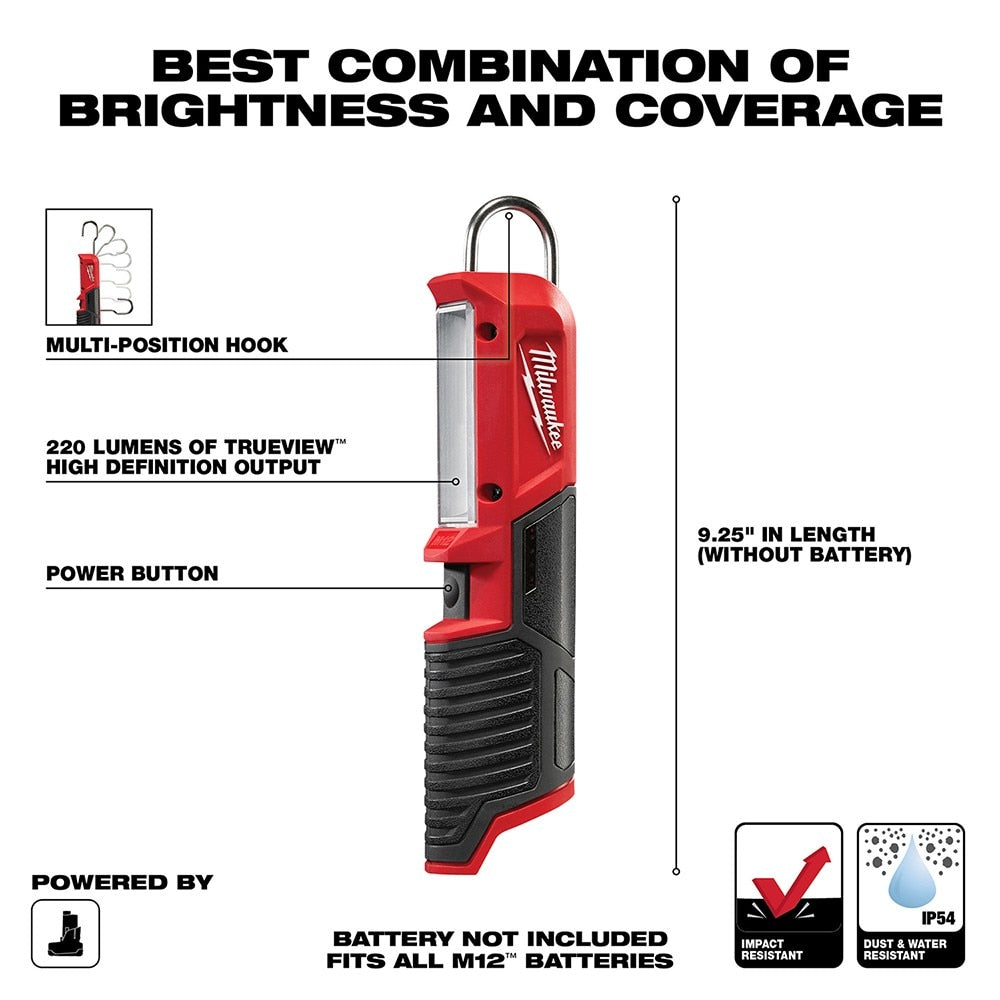 BEST COMBINATION OF BRIGHTNESS AND COVERAGE

MULTI-POSITION HOOK

220 LUMENS OF TRUEVIEW™ HIGH DEFINITION OUTPUT

POWER BUTTON

Milwaukee

M12

9.25" IN LENGTH (WITHOUT BATTERY)

POWERED BY

BATTERY NOT INCLUDED
FITS ALL M12™ BATTERIES

IMPACT RESISTANT

IP54
DUST & WATER RESISTANT