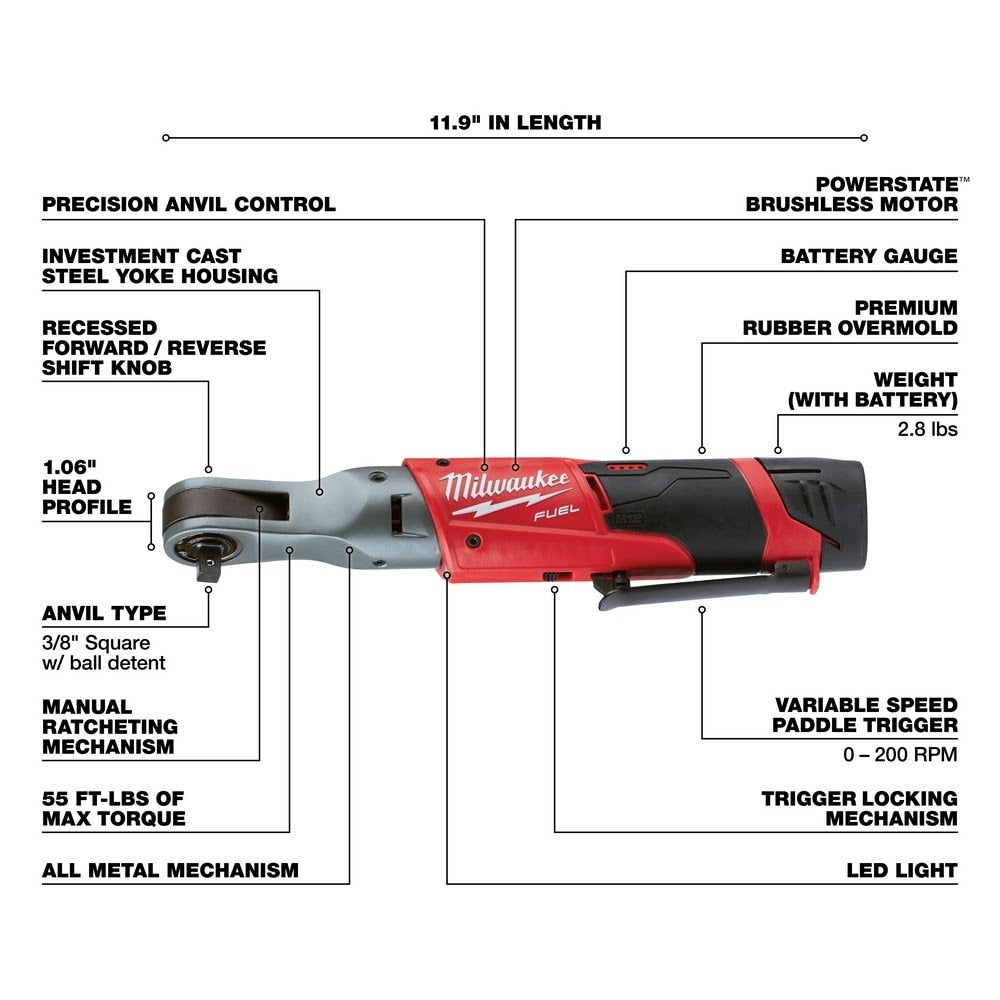 11.9" IN LENGTH

PRECISION ANVIL CONTROL

INVESTMENT CAST STEEL YOKE HOUSING

RECESSED FORWARD / REVERSE SHIFT KNOB

1.06" HEAD PROFILE

ANVIL TYPE
3/8" Square w/ ball detent

MANUAL RATCHETING MECHANISM

55 FT-LBS OF MAX TORQUE

ALL METAL MECHANISM

POWERSTATE™ BRUSHLESS MOTOR

BATTERY GAUGE

PREMIUM RUBBER OVERMOLD

WEIGHT (WITH BATTERY)
2.8 lbs

Milwaukee
FUEL
M12

VARIABLE SPEED PADDLE TRIGGER
0 – 200 RPM

TRIGGER LOCKING MECHANISM

LED LIGHT