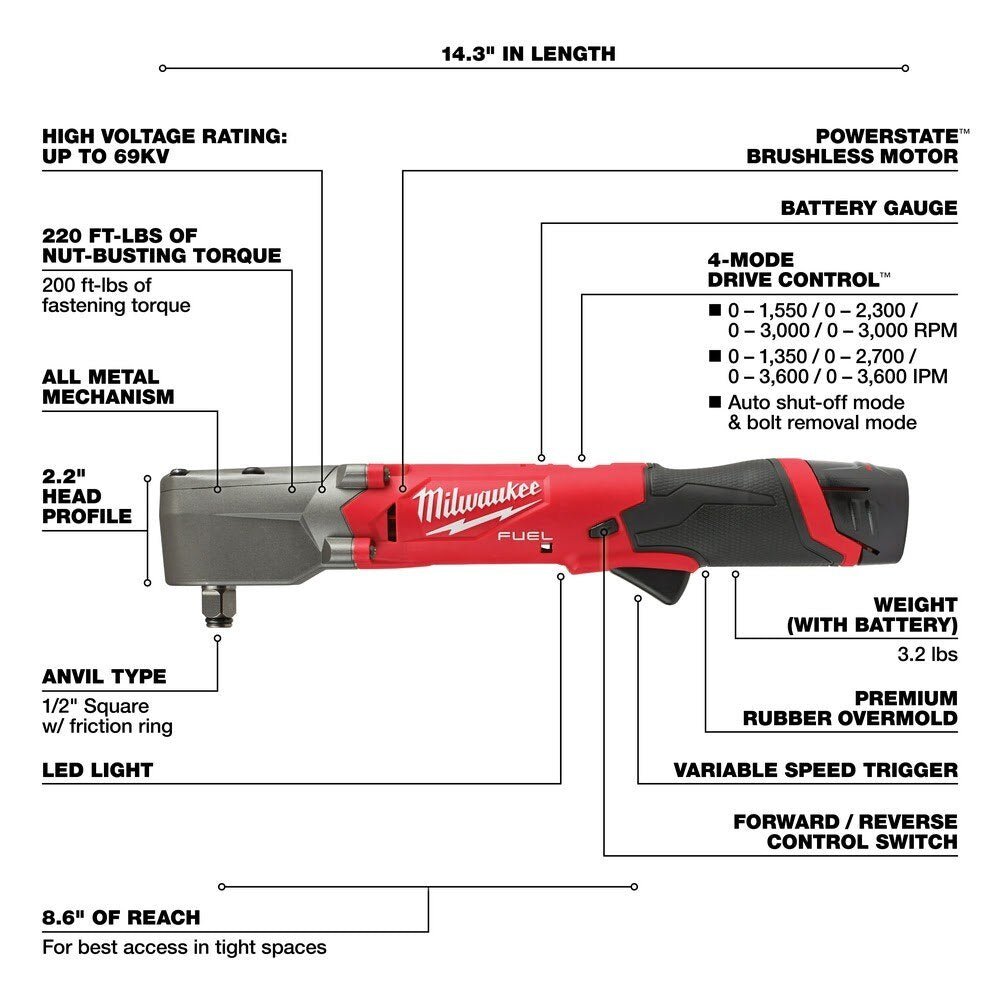 14.3" IN LENGTH

HIGH VOLTAGE RATING: UP TO 69KV

220 FT-LBS OF NUT-BUSTING TORQUE
200 ft-lbs of fastening torque

ALL METAL MECHANISM

2.2" HEAD PROFILE

ANVIL TYPE
1/2" Square w/ friction ring

LED LIGHT

POWERSTATE™ BRUSHLESS MOTOR

BATTERY GAUGE

4-MODE DRIVE CONTROL™
■ 0 – 1,550 / 0 – 2,300 / 0 – 3,000 / 0 – 3,000 RPM
■ 0 – 1,350 / 0 – 2,700 / 0 – 3,600 / 0 – 3,600 IPM
■ Auto shut-off mode & bolt removal mode

Milwaukee
FUEL

WEIGHT (WITH BATTERY)
3.2 lbs

PREMIUM RUBBER OVERMOLD

VARIABLE SPEED TRIGGER

FORWARD / REVERSE CONTROL SWITCH

8.6" OF REACH
For best access in tight spaces