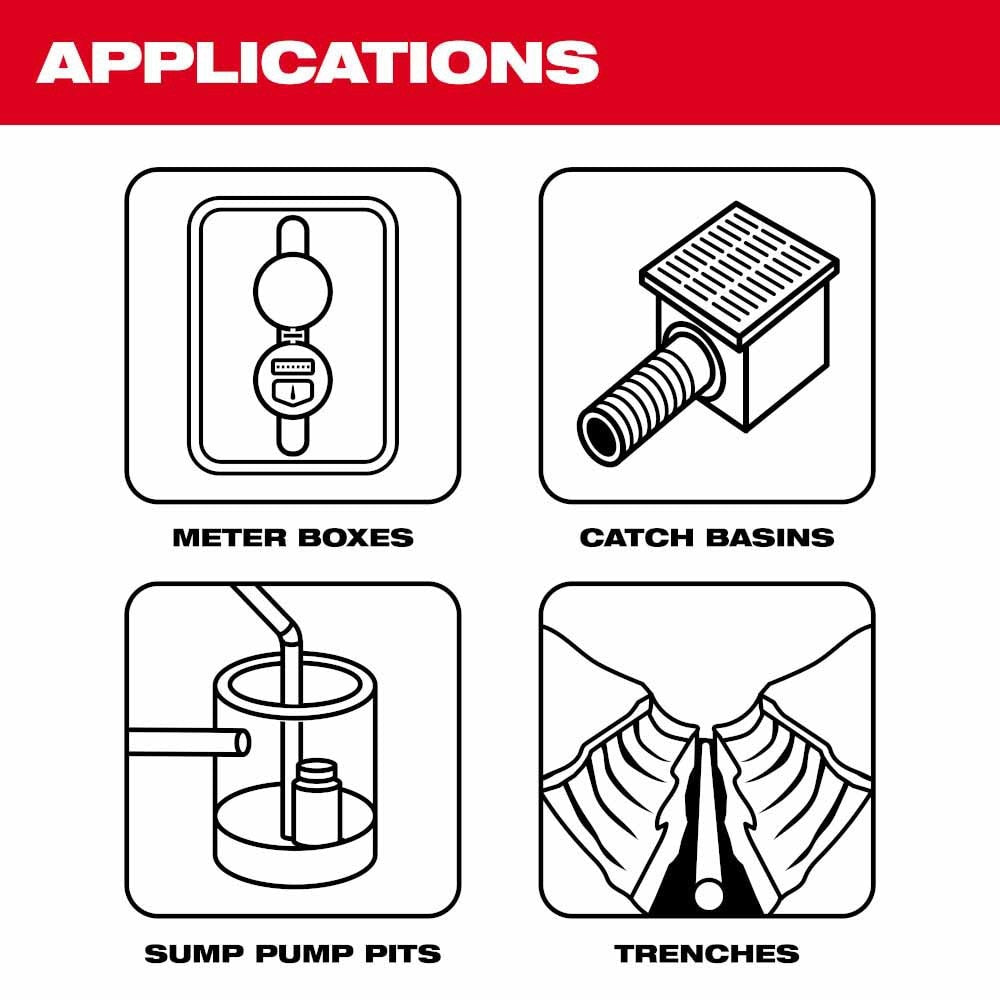 APPLICATIONS

METER BOXES

CATCH BASINS

SUMP PUMP PITS

TRENCHES