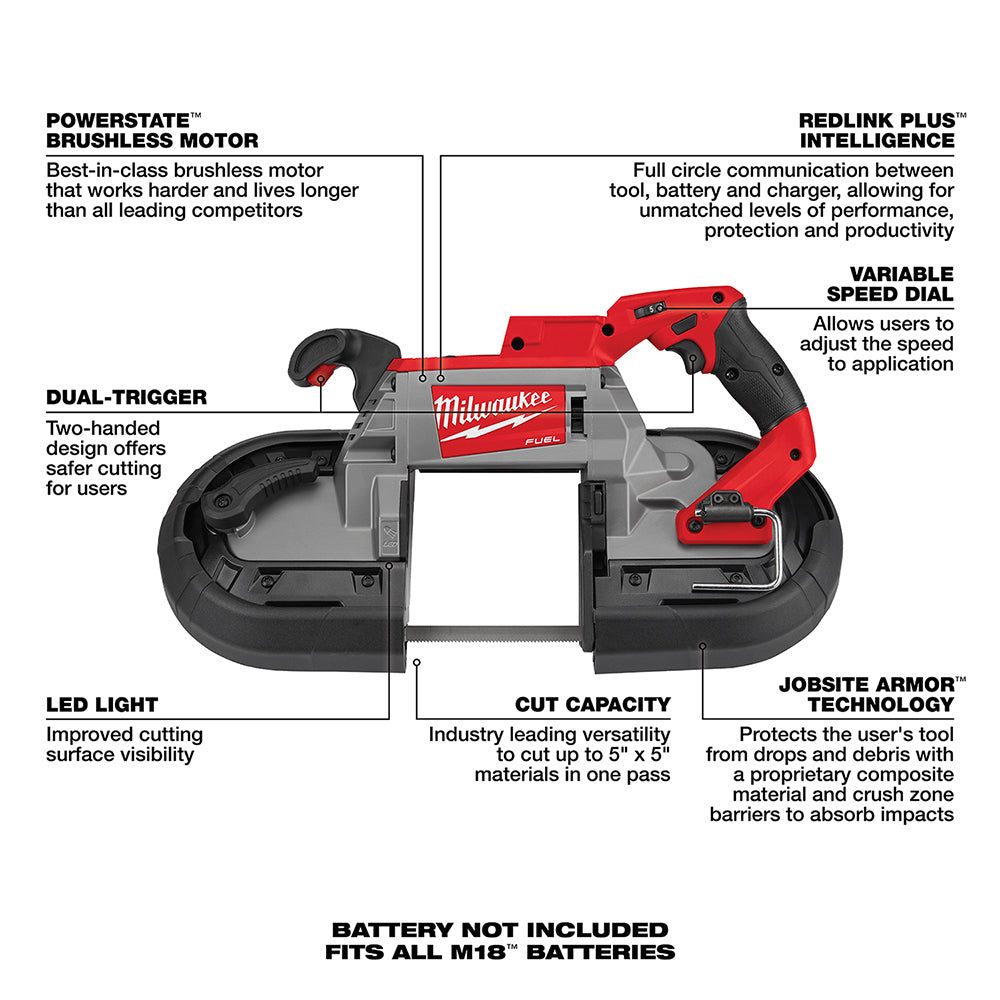 POWERSTATE™
BRUSHLESS MOTOR

Best-in-class brushless motor that works harder and lives longer than all leading competitors

REDLINK PLUS™
INTELLIGENCE

Full circle communication between tool, battery and charger, allowing for unmatched levels of performance, protection and productivity

VARIABLE
SPEED DIAL

Allows users to adjust the speed to application

DUAL-TRIGGER

Two-handed design offers safer cutting for users

Milwaukee
FUEL

LED LIGHT

Improved cutting surface visibility

CUT CAPACITY

Industry leading versatility to cut up to 5" x 5" materials in one pass

JOBSITE ARMOR™
TECHNOLOGY

Protects the user's tool from drops and debris with a proprietary composite material and crush zone barriers to absorb impacts

BATTERY NOT INCLUDED
FITS ALL M18™ BATTERIES