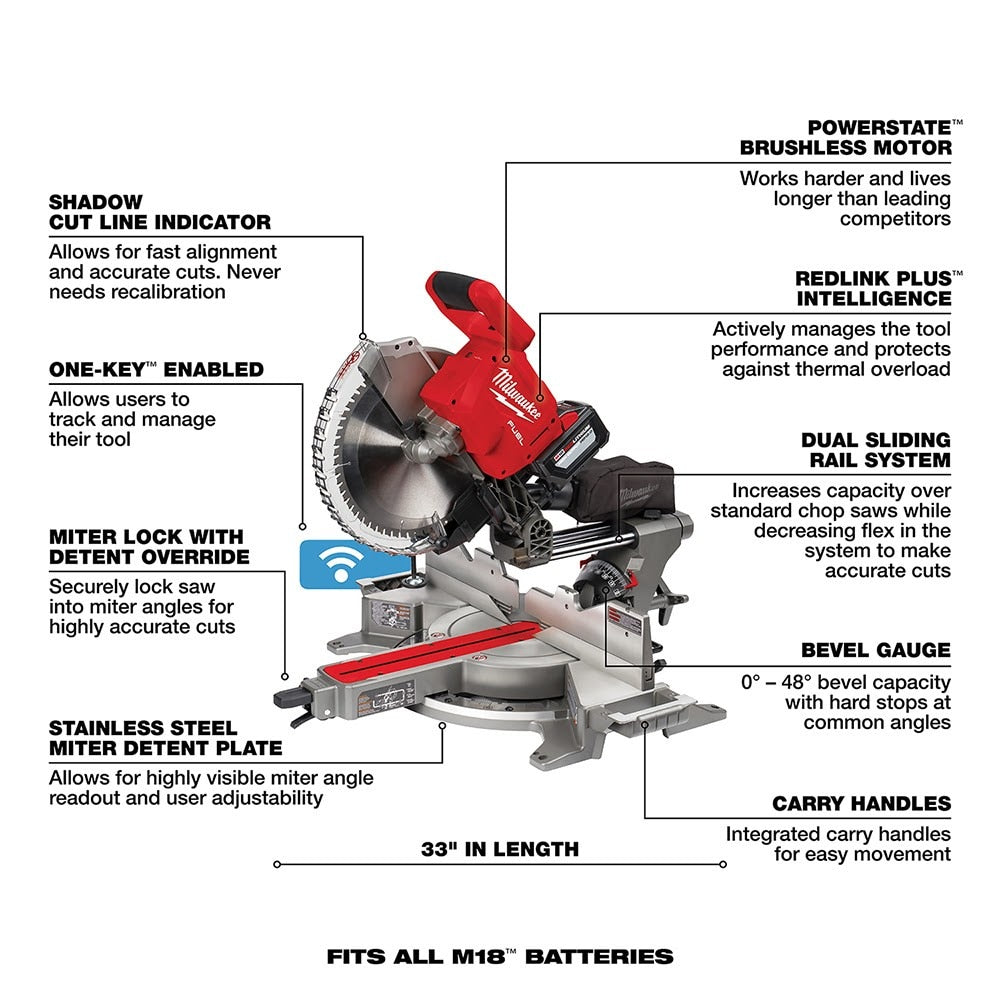 SHADOW CUT LINE INDICATOR
Allows for fast alignment and accurate cuts. Never needs recalibration

ONE-KEY™ ENABLED
Allows users to track and manage their tool

MITER LOCK WITH DETENT OVERRIDE
Securely lock saw into miter angles for highly accurate cuts

STAINLESS STEEL MITER DETENT PLATE
Allows for highly visible miter angle readout and user adjustability

POWERSTATE™ BRUSHLESS MOTOR
Works harder and lives longer than leading competitors

REDLINK PLUS™ INTELLIGENCE
Actively manages the tool performance and protects against thermal overload

DUAL SLIDING RAIL SYSTEM
Increases capacity over standard chop saws while decreasing flex in the system to make accurate cuts

BEVEL GAUGE
0° – 48° bevel capacity with hard stops at common angles

CARRY HANDLES
Integrated carry handles for easy movement

Milwaukee
FUEL

33" IN LENGTH

FITS ALL M18™ BATTERIES