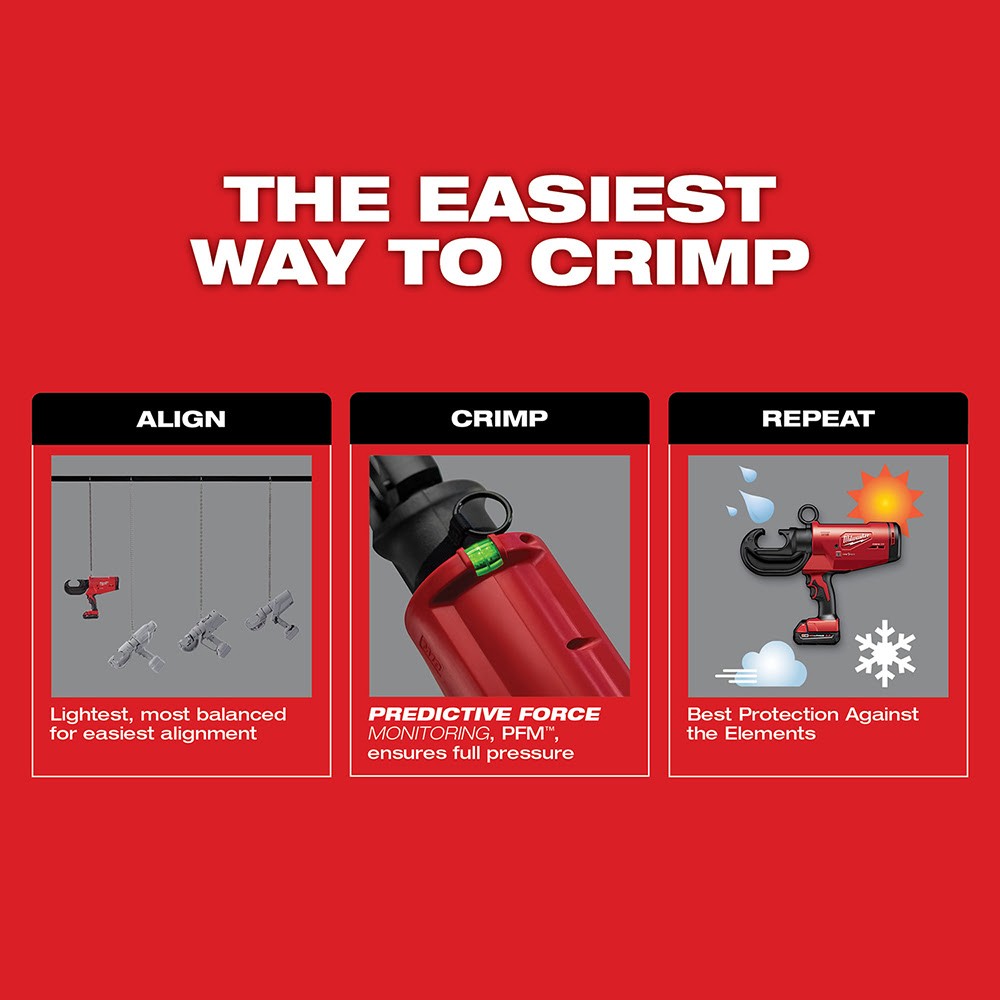 THE EASIEST WAY TO CRIMP

ALIGN

Lightest, most balanced for easiest alignment

CRIMP

PREDICTIVE FORCE MONITORING, PFM™, ensures full pressure

REPEAT

Best Protection Against the Elements