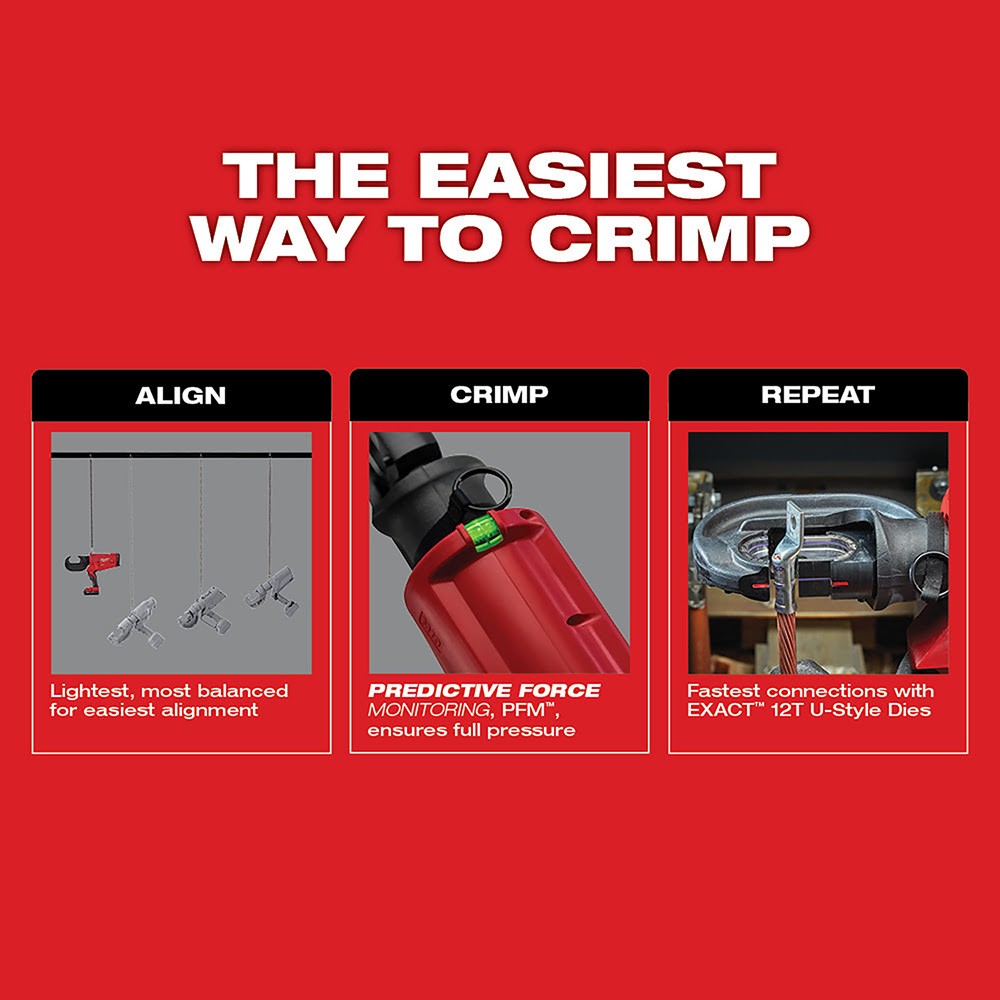 THE EASIEST WAY TO CRIMP

ALIGN

Lightest, most balanced for easiest alignment

CRIMP

PREDICTIVE FORCE MONITORING, PFM™, ensures full pressure

REPEAT

Fastest connections with EXACT™ 12T U-Style Dies