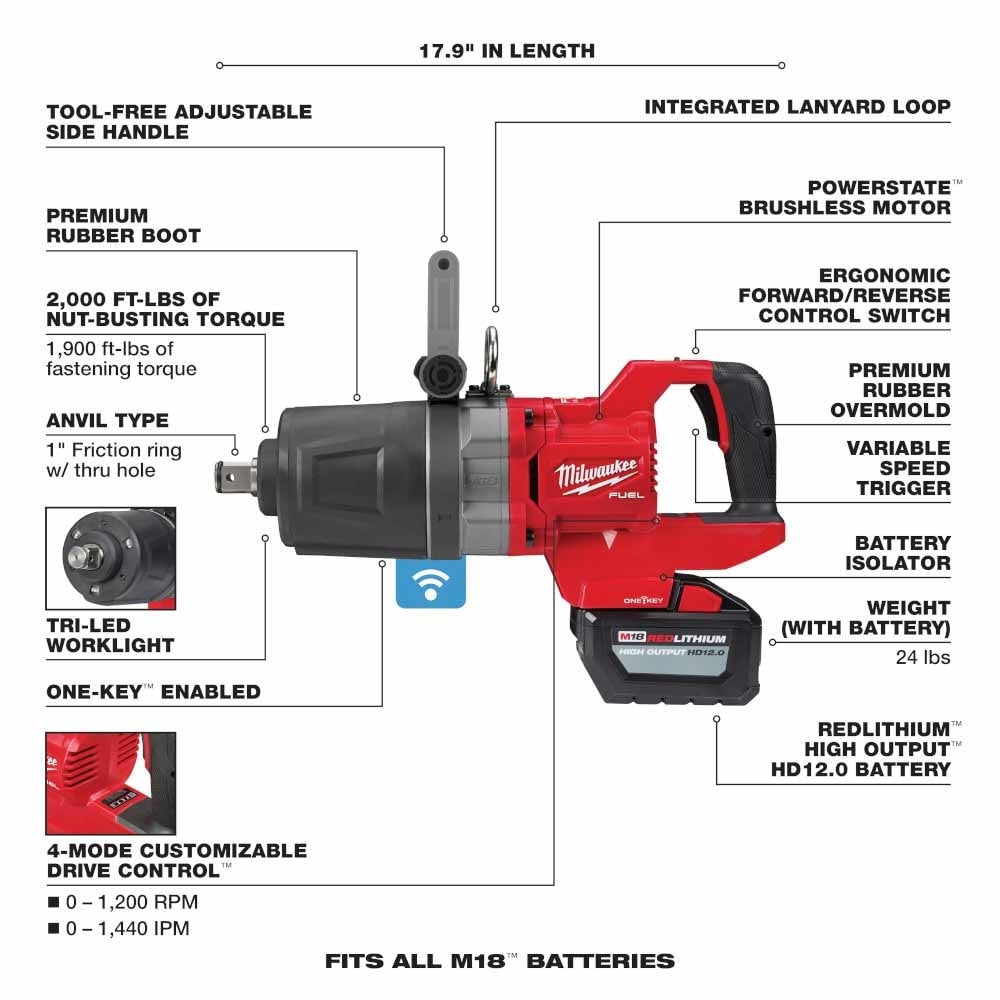 17.9" IN LENGTH

TOOL-FREE ADJUSTABLE SIDE HANDLE

PREMIUM RUBBER BOOT

2,000 FT-LBS OF NUT-BUSTING TORQUE
1,900 ft-lbs of fastening torque

ANVIL TYPE
1" Friction ring w/ thru hole

TRI-LED WORKLIGHT

ONE-KEY™ ENABLED

4-MODE CUSTOMIZABLE DRIVE CONTROL™
■ 0 – 1,200 RPM
■ 0 – 1,440 IPM

INTEGRATED LANYARD LOOP

POWERSTATE™ BRUSHLESS MOTOR

ERGONOMIC FORWARD/REVERSE CONTROL SWITCH

PREMIUM RUBBER OVERMOLD

VARIABLE SPEED TRIGGER

BATTERY ISOLATOR

WEIGHT (WITH BATTERY)
24 lbs

REDLITHIUM™ HIGH OUTPUT™ HD12.0 BATTERY

Milwaukee FUEL
ONE KEY
M18 REDLITHIUM HIGH OUTPUT HD12.0

FITS ALL M18™ BATTERIES