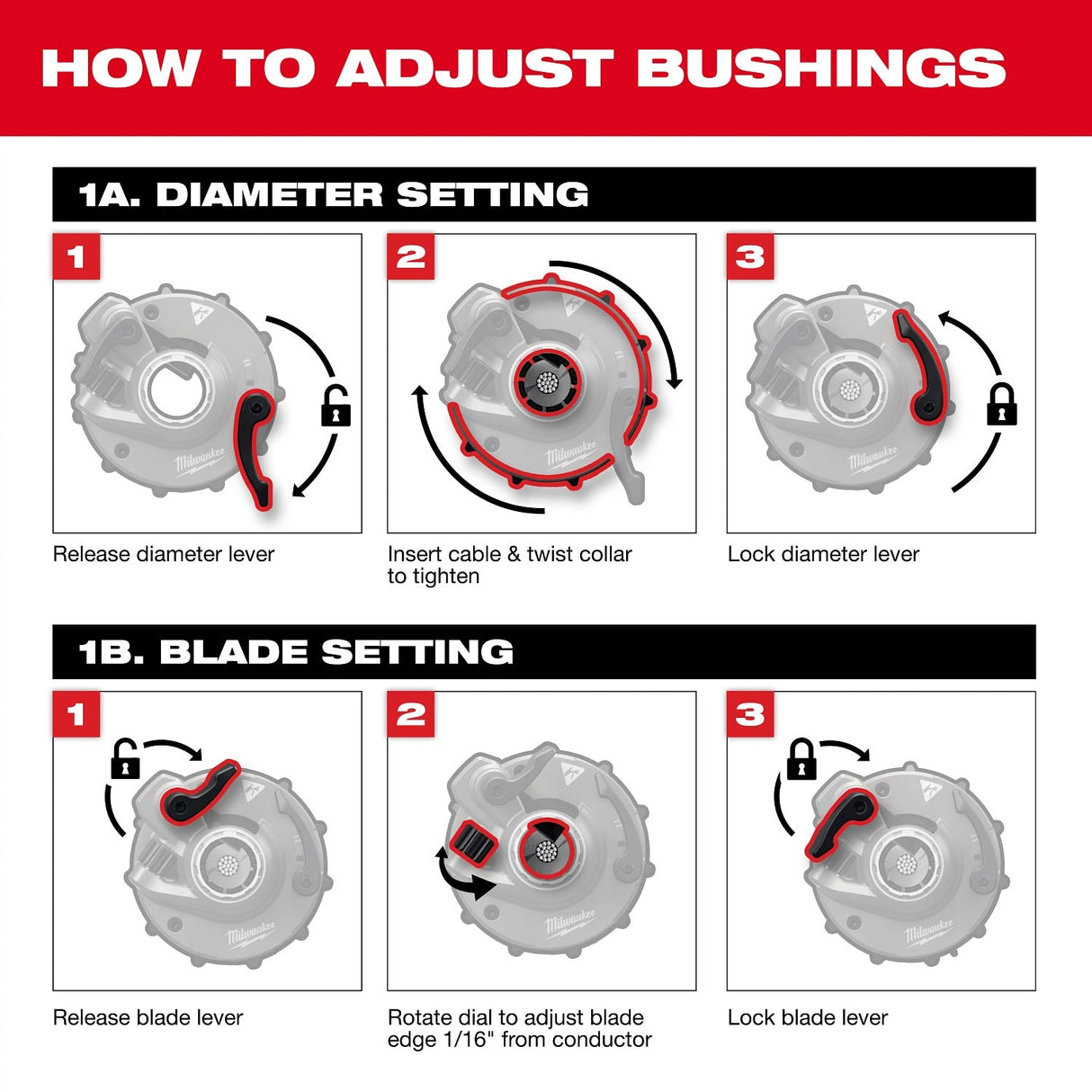 HOW TO ADJUST BUSHINGS

1A. DIAMETER SETTING

1

Milwaukee

Release diameter lever

2

Milwaukee

Insert cable & twist collar to tighten

3

Milwaukee

Lock diameter lever

1B. BLADE SETTING

1

Milwaukee

Release blade lever

2

Milwaukee

Rotate dial to adjust blade edge 1/16" from conductor

3

Milwaukee

Lock blade lever