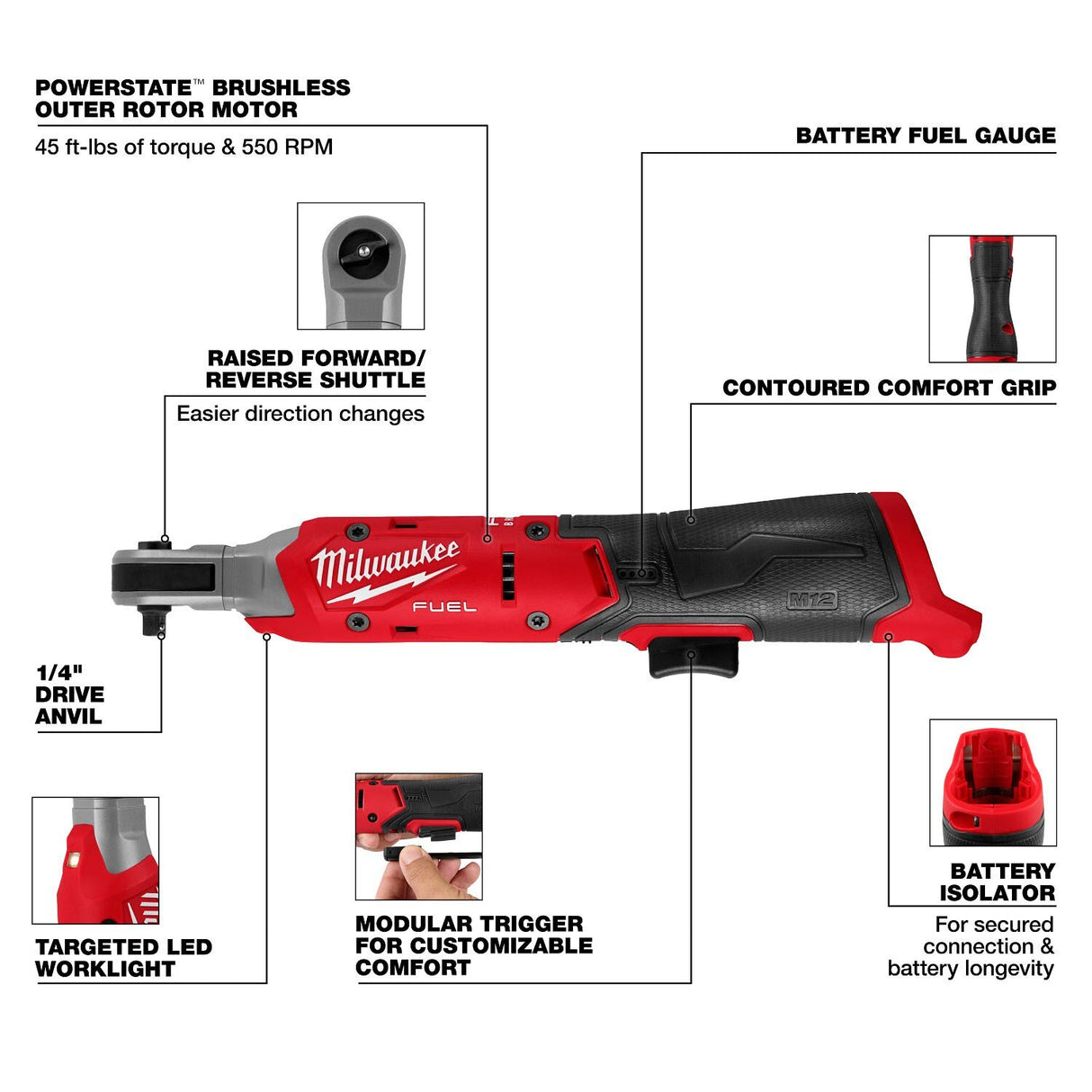 POWERSTATE™ BRUSHLESS OUTER ROTOR MOTOR
45 ft-lbs of torque & 550 RPM

BATTERY FUEL GAUGE

RAISED FORWARD/ REVERSE SHUTTLE
Easier direction changes

CONTOURED COMFORT GRIP

Milwaukee
FUEL
M12

1/4" DRIVE ANVIL

TARGETED LED WORKLIGHT

MODULAR TRIGGER FOR CUSTOMIZABLE COMFORT

BATTERY ISOLATOR
For secured connection & battery longevity