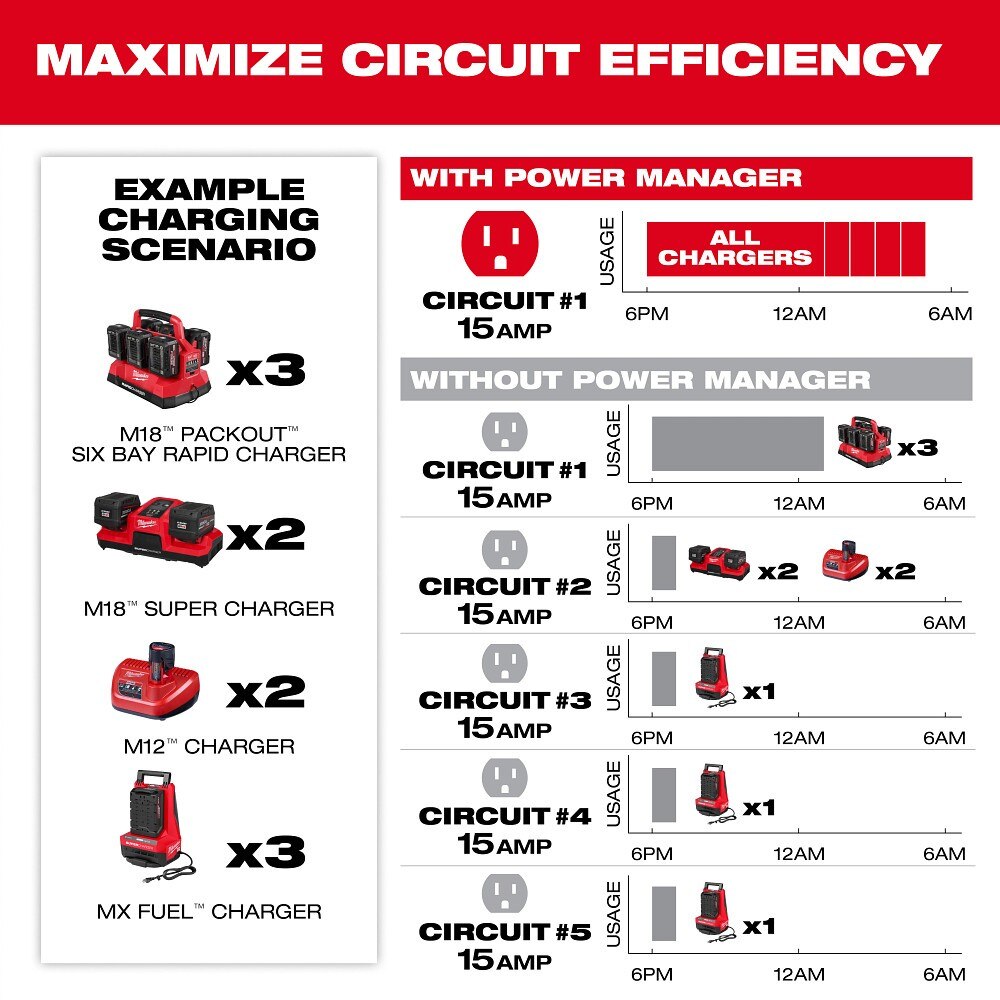 MAXIMIZE CIRCUIT EFFICIENCY

EXAMPLE CHARGING SCENARIO

x3

M18™ PACKOUT™ SIX BAY RAPID CHARGER

x2

M18™ SUPER CHARGER

x2

M12™ CHARGER

x3

MX FUEL™ CHARGER

WITH POWER MANAGER

CIRCUIT #1
15 AMP

USAGE

ALL CHARGERS

6PM 12AM 6AM

WITHOUT POWER MANAGER

CIRCUIT #1
15 AMP

USAGE

x3

6PM 12AM 6AM

CIRCUIT #2
15 AMP

USAGE

x2 x2

6PM 12AM 6AM

CIRCUIT #3
15 AMP

USAGE

x1

6PM 12AM 6AM

CIRCUIT #4
15 AMP

USAGE

x1

6PM 12AM 6AM

CIRCUIT #5
15 AMP

USAGE

x1

6PM 12AM 6AM