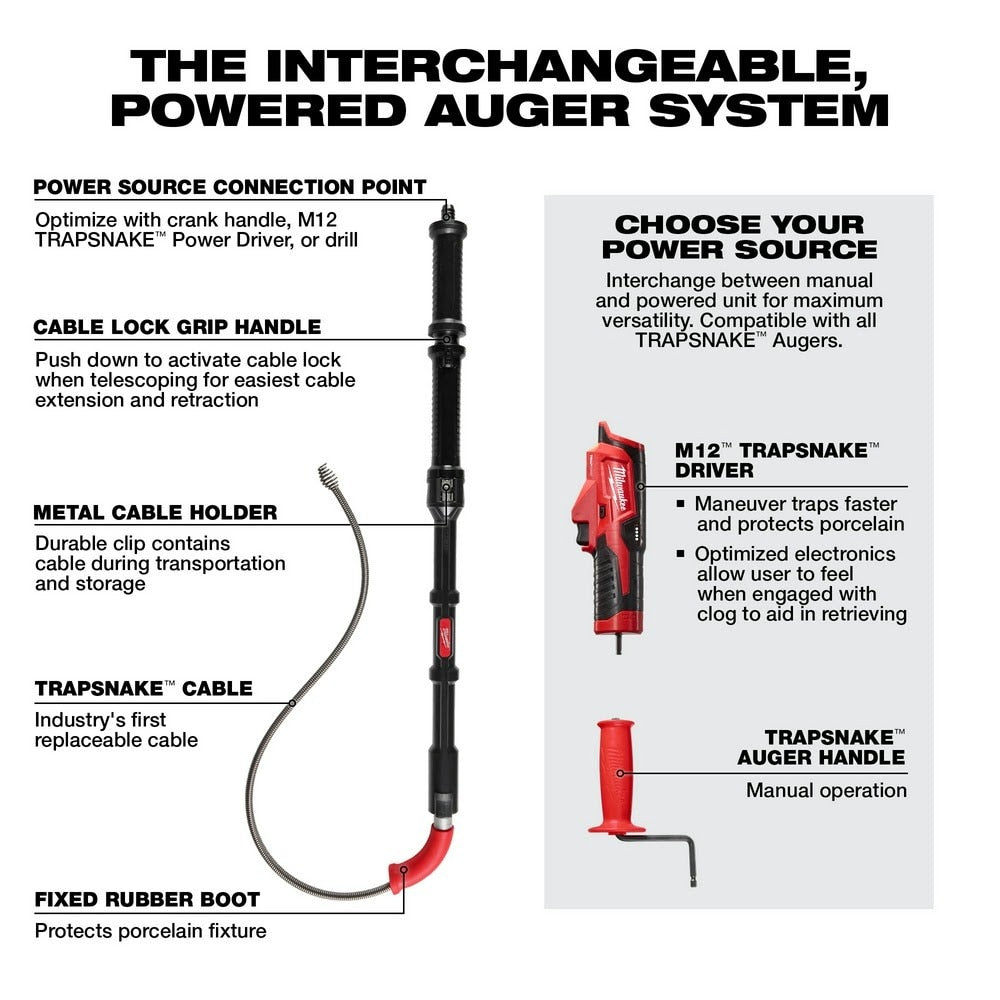 THE INTERCHANGEABLE, POWERED AUGER SYSTEM

POWER SOURCE CONNECTION POINT
Optimize with crank handle, M12 TRAPSNAKE™ Power Driver, or drill

CABLE LOCK GRIP HANDLE
Push down to activate cable lock when telescoping for easiest cable extension and retraction

METAL CABLE HOLDER
Durable clip contains cable during transportation and storage

TRAPSNAKE™ CABLE
Industry's first replaceable cable

FIXED RUBBER BOOT
Protects porcelain fixture

CHOOSE YOUR POWER SOURCE
Interchange between manual and powered unit for maximum versatility. Compatible with all TRAPSNAKE™ Augers.

Milwaukee

M12™ TRAPSNAKE™ DRIVER
▪ Maneuver traps faster and protects porcelain
▪ Optimized electronics allow user to feel when engaged with clog to aid in retrieving

TRAPSNAKE™ AUGER HANDLE
Manual operation