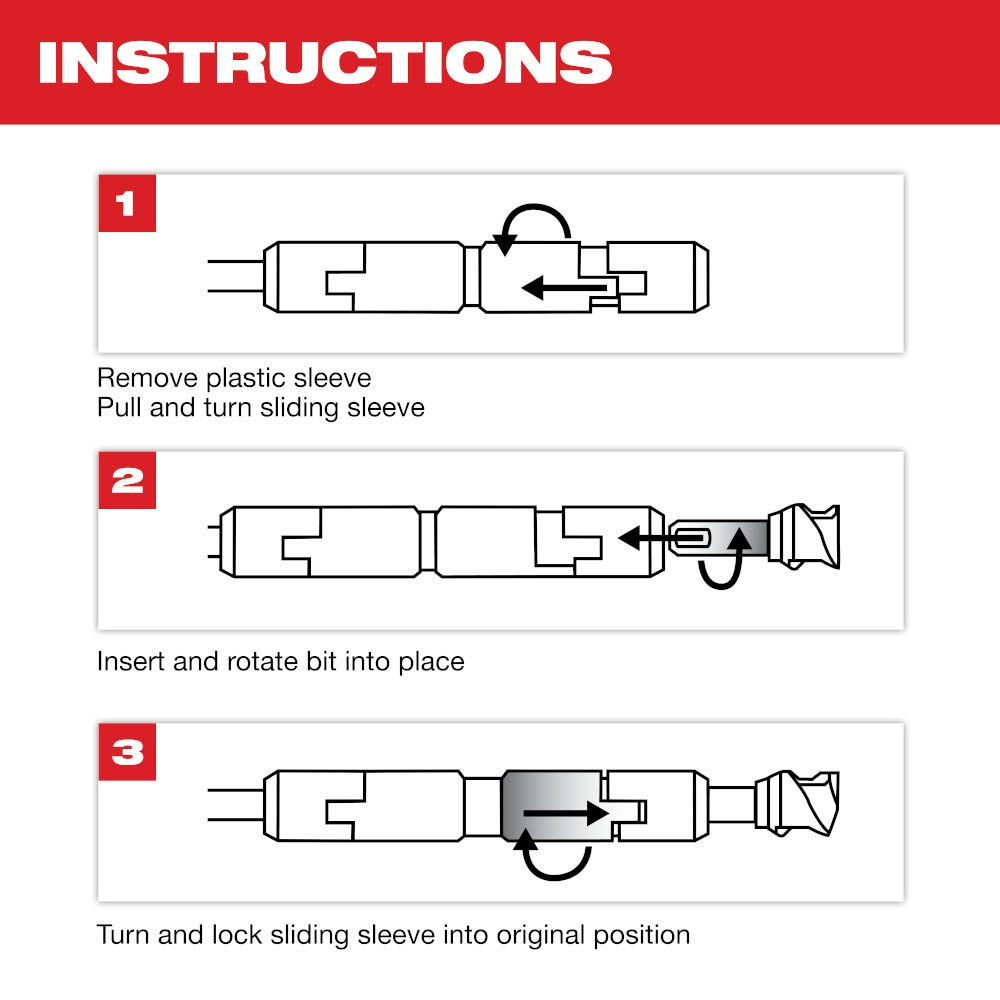 INSTRUCTIONS

1

Remove plastic sleeve
Pull and turn sliding sleeve

2

Insert and rotate bit into place

3

Turn and lock sliding sleeve into original position