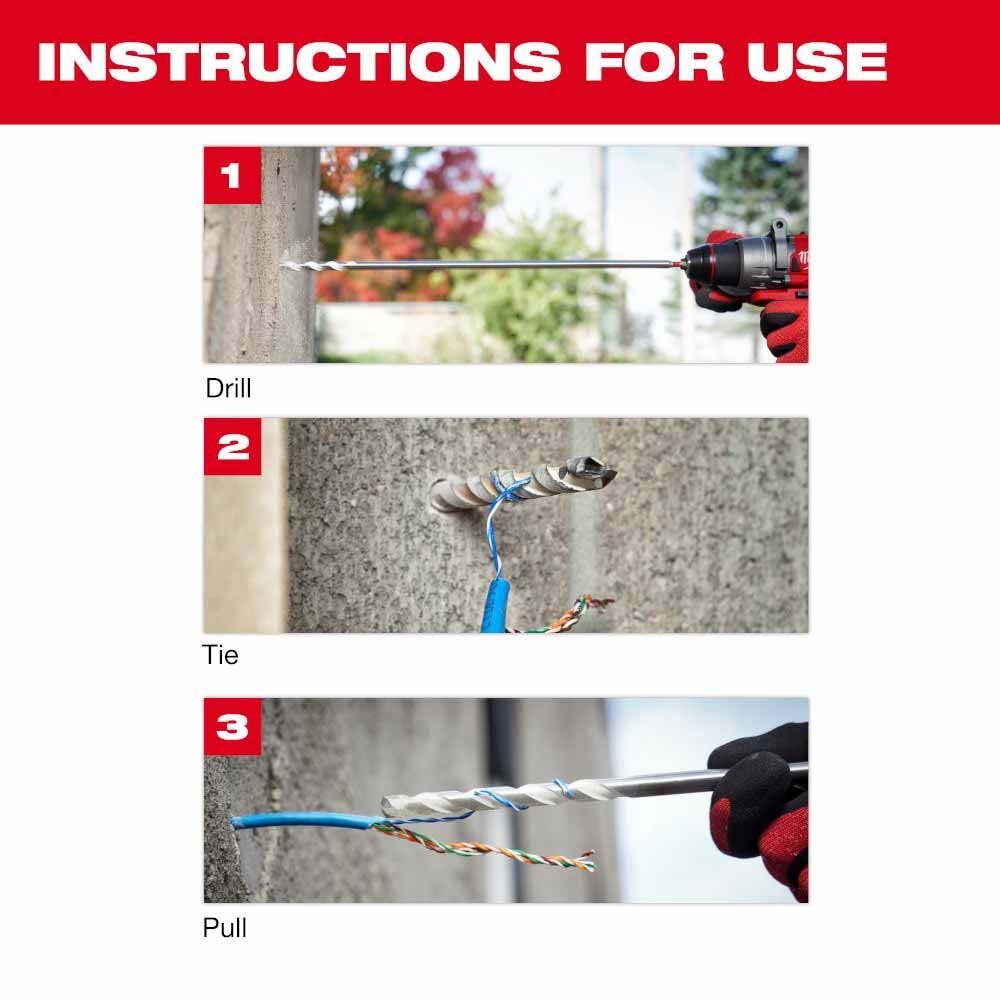 INSTRUCTIONS FOR USE

1

Drill

2

Tie

3

Pull