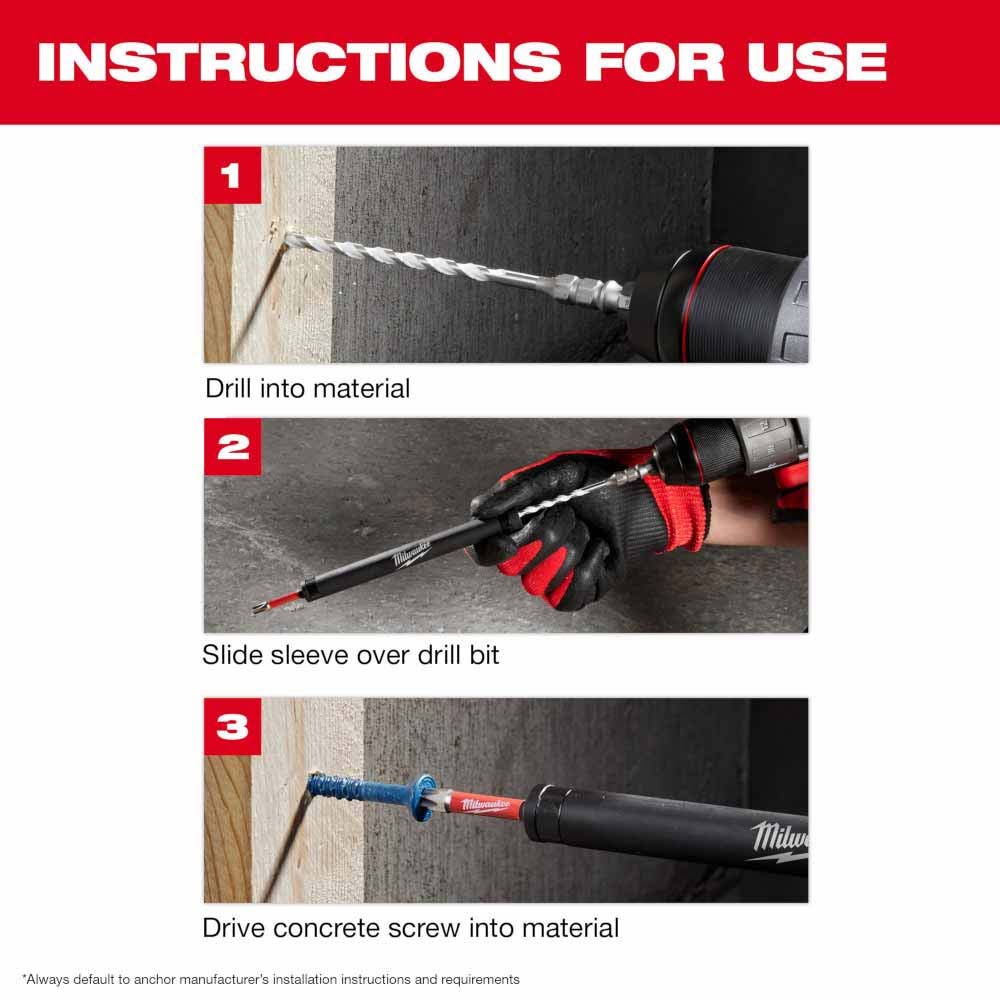 INSTRUCTIONS FOR USE

1

Drill into material

2

Milwaukee

Slide sleeve over drill bit

3

Milwaukee

Milw

Drive concrete screw into material

*Always default to anchor manufacturer's installation instructions and requirements