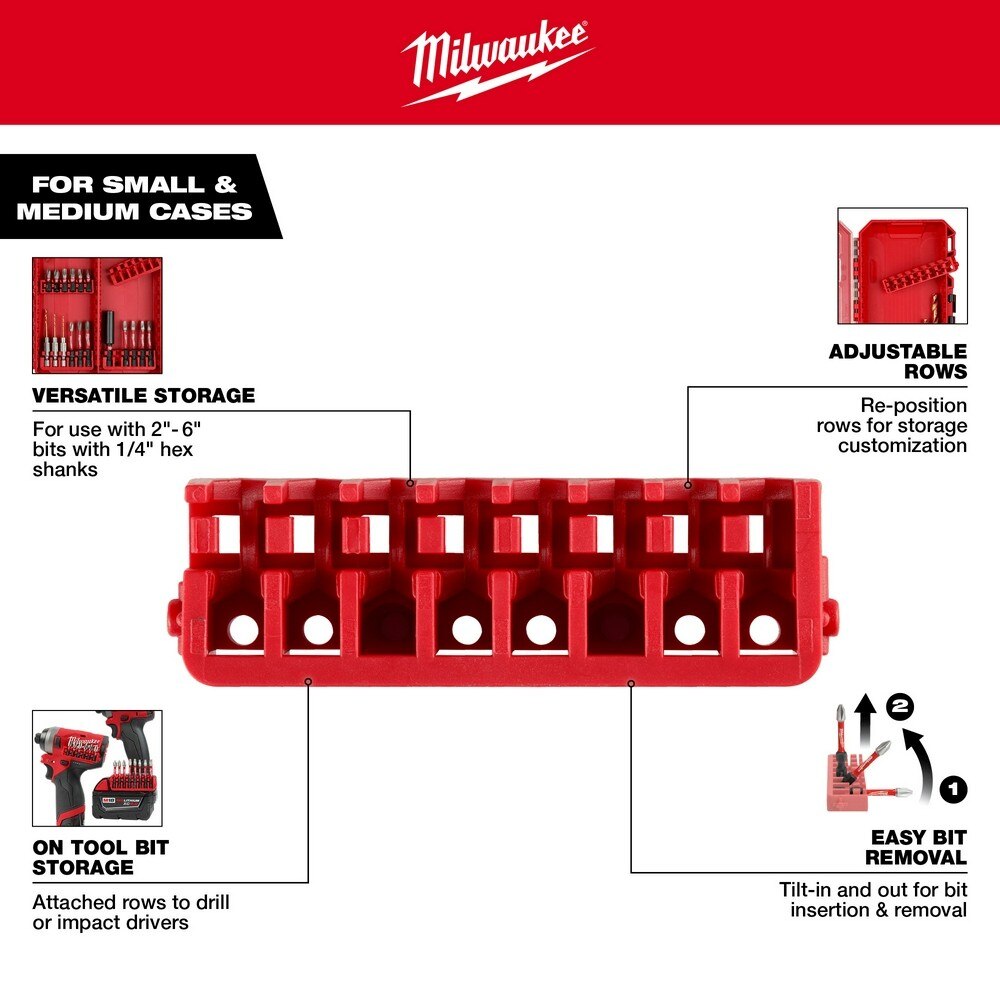 Milwaukee

FOR SMALL & MEDIUM CASES

VERSATILE STORAGE

For use with 2"- 6" bits with 1/4" hex shanks

ADJUSTABLE ROWS

Re-position rows for storage customization

ON TOOL BIT STORAGE

Attached rows to drill or impact drivers

2

1

EASY BIT REMOVAL

Tilt-in and out for bit insertion & removal