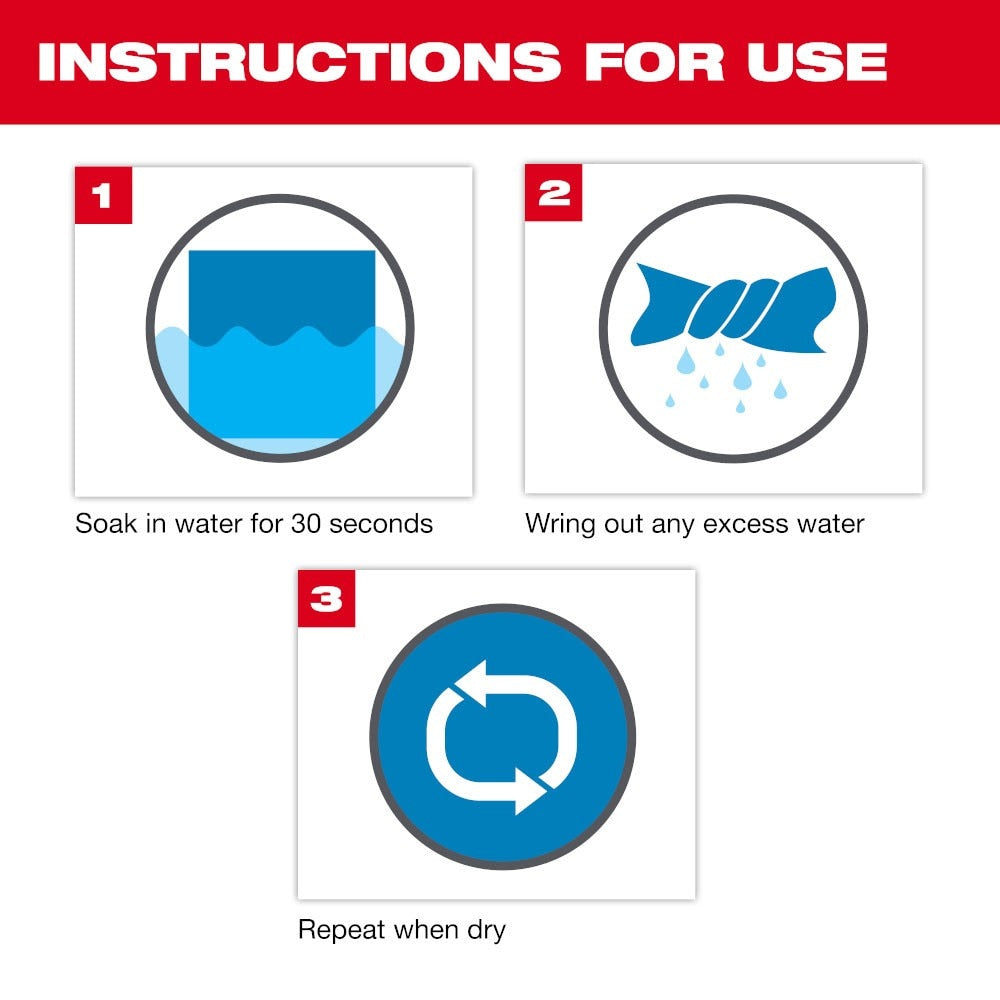 INSTRUCTIONS FOR USE

1

Soak in water for 30 seconds

2

Wring out any excess water

3

Repeat when dry