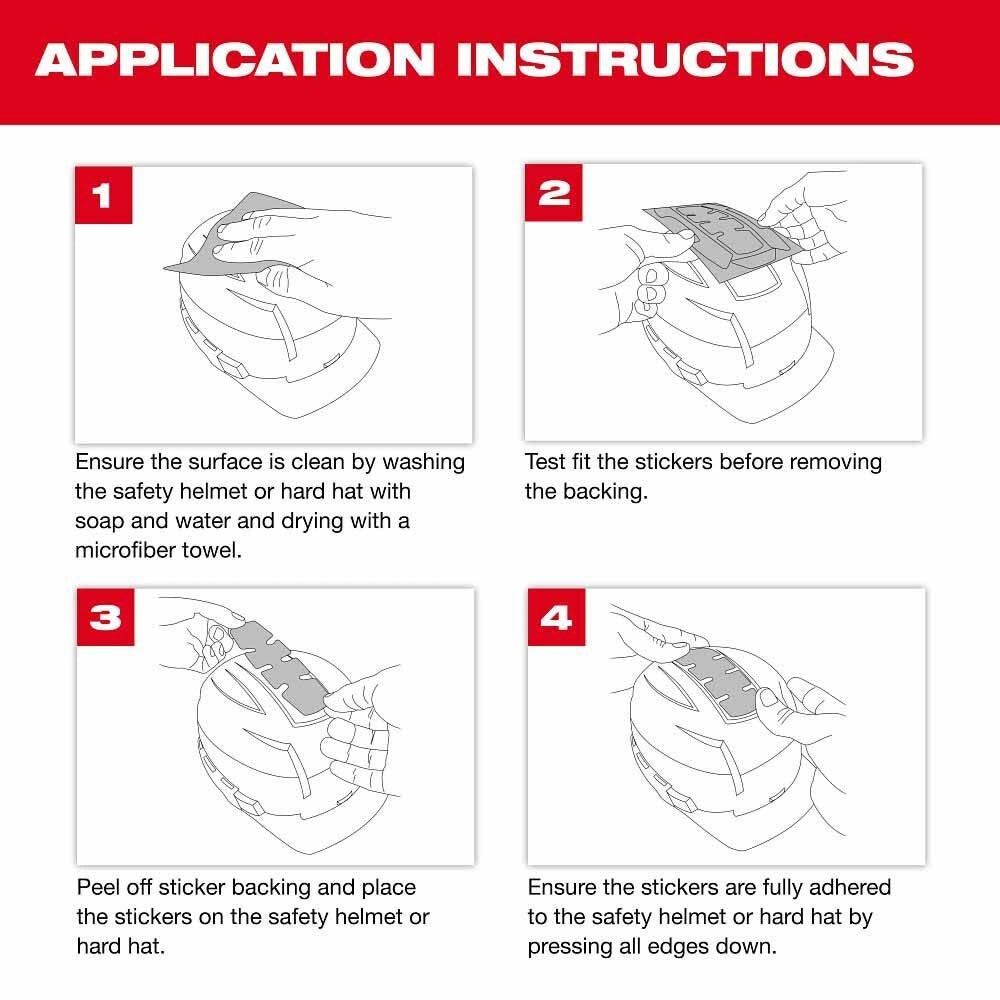 APPLICATION INSTRUCTIONS

1

Ensure the surface is clean by washing the safety helmet or hard hat with soap and water and drying with a microfiber towel.

2

Test fit the stickers before removing the backing.

3

Peel off sticker backing and place the stickers on the safety helmet or hard hat.

4

Ensure the stickers are fully adhered to the safety helmet or hard hat by pressing all edges down.