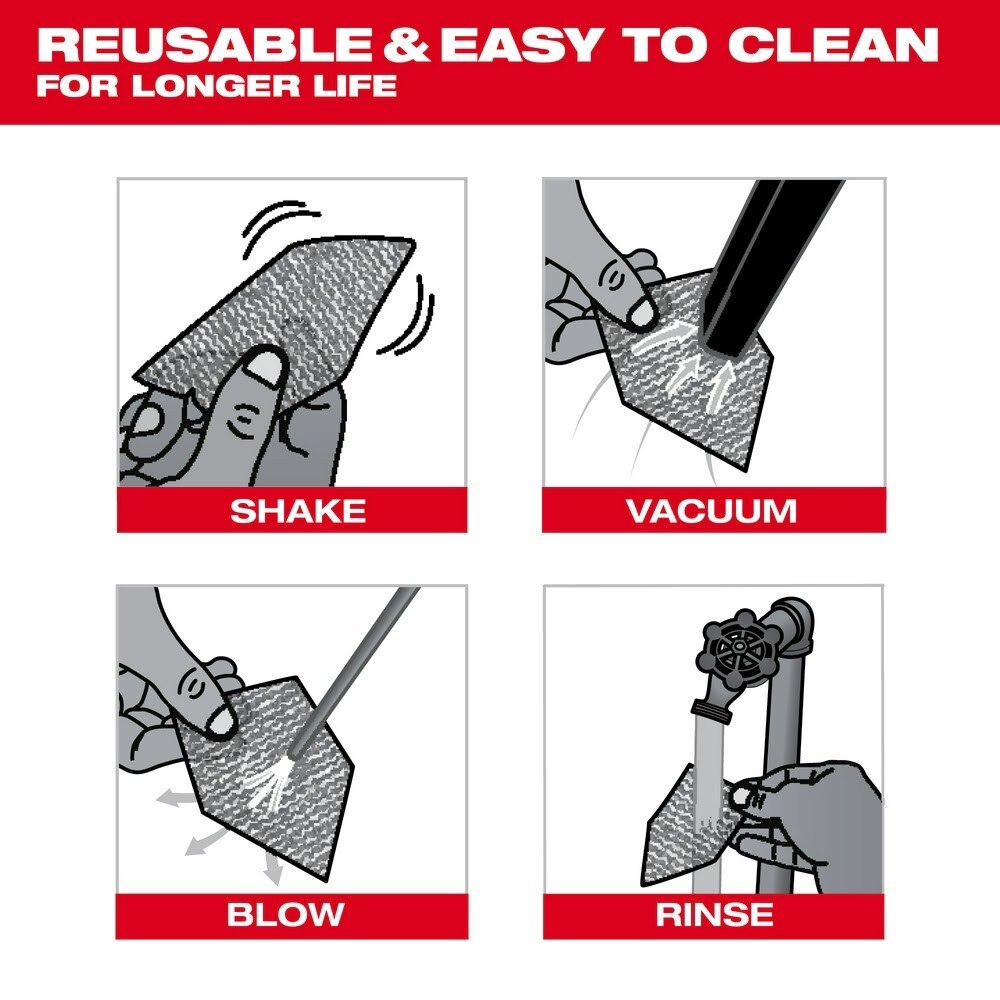 REUSABLE & EASY TO CLEAN
FOR LONGER LIFE

SHAKE

VACUUM

BLOW

RINSE