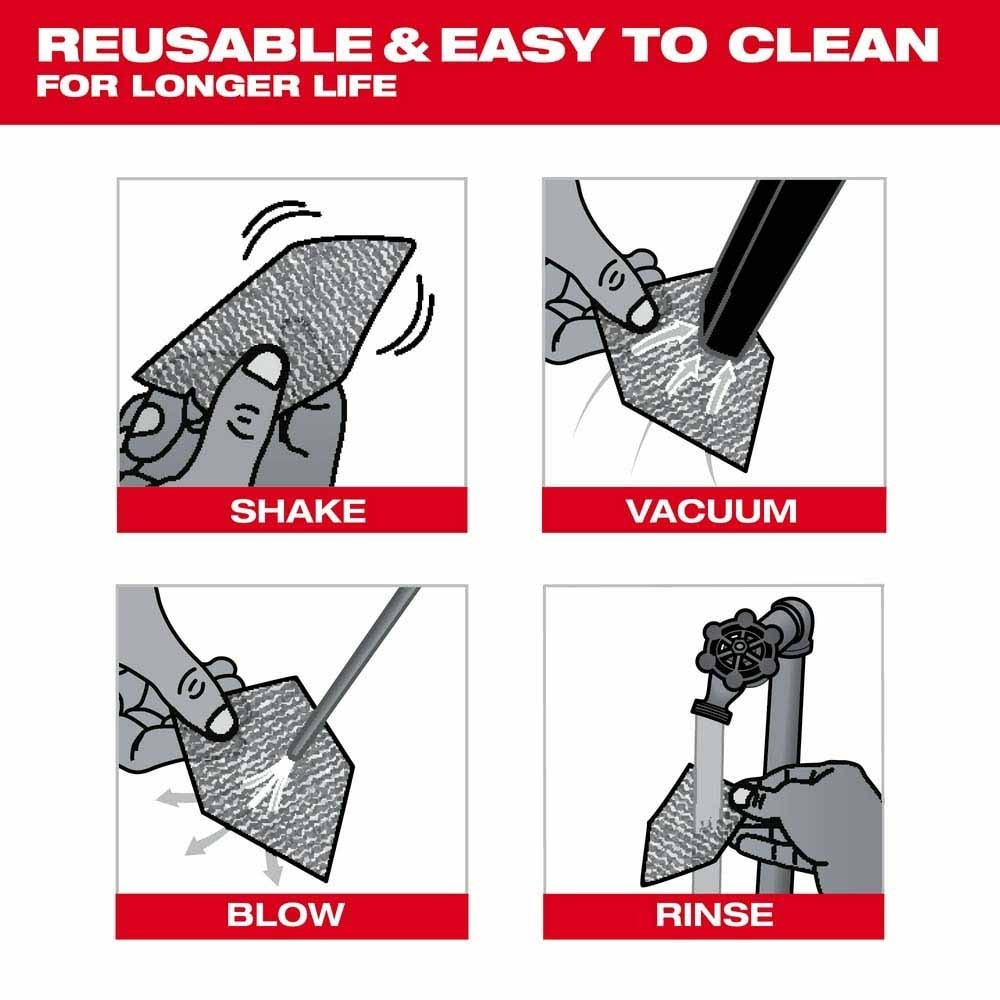 REUSABLE & EASY TO CLEAN
FOR LONGER LIFE

SHAKE

VACUUM

BLOW

RINSE