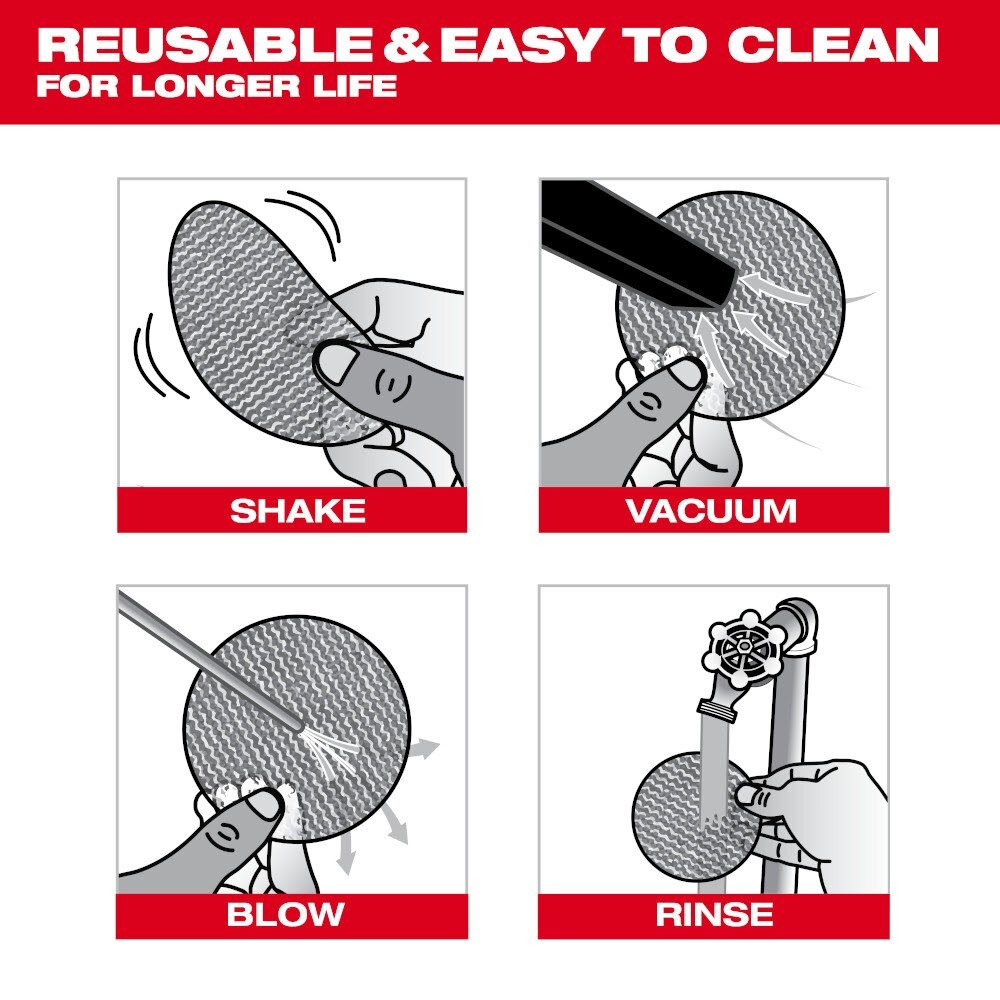 REUSABLE & EASY TO CLEAN
FOR LONGER LIFE

SHAKE

VACUUM

BLOW

RINSE