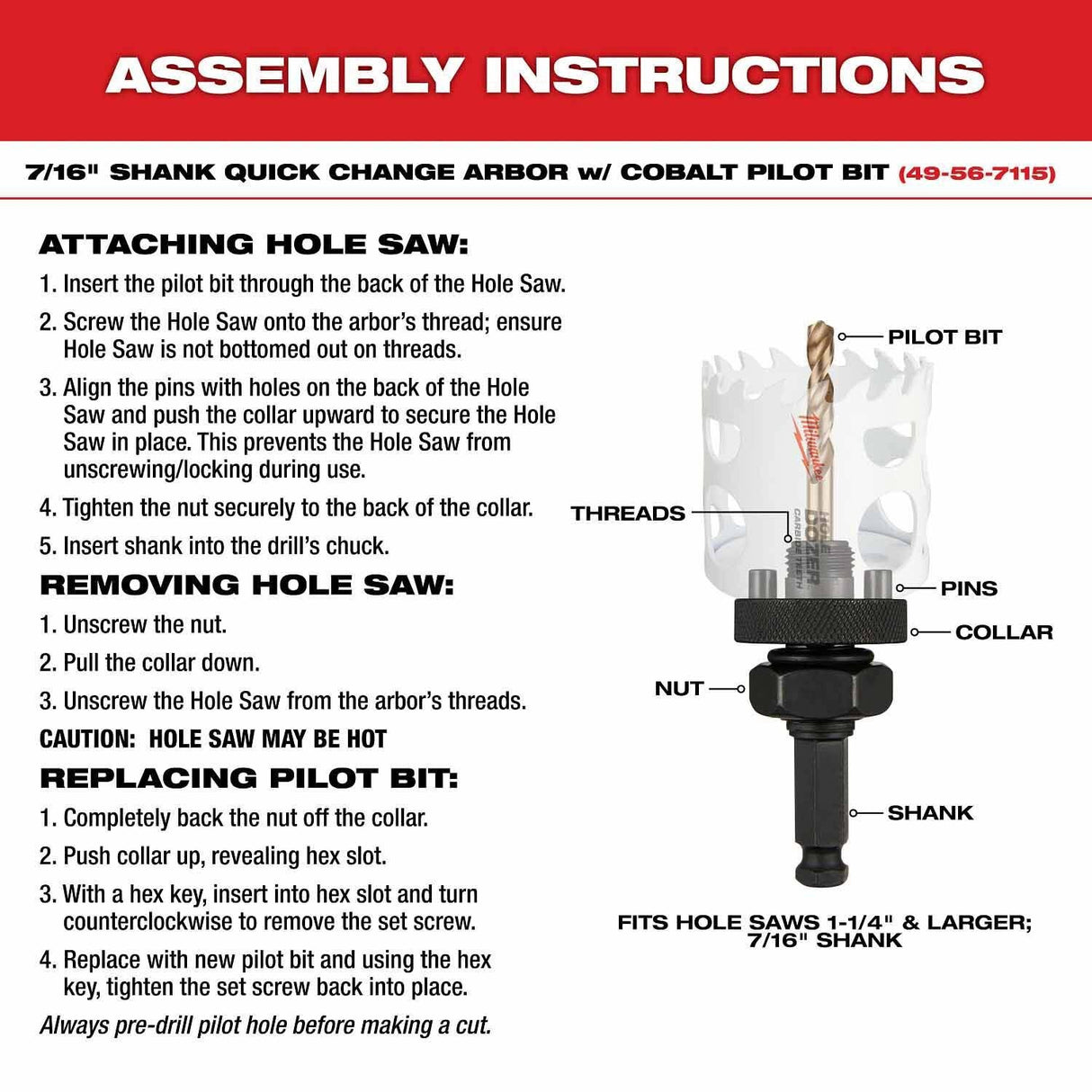 ASSEMBLY INSTRUCTIONS

7/16" SHANK QUICK CHANGE ARBOR w/ COBALT PILOT BIT (49-56-7115)

ATTACHING HOLE SAW:

1. Insert the pilot bit through the back of the Hole Saw.

2. Screw the Hole Saw onto the arbor's thread; ensure Hole Saw is not bottomed out on threads.

3. Align the pins with holes on the back of the Hole Saw and push the collar upward to secure the Hole Saw in place. This prevents the Hole Saw from unscrewing/locking during use.

4. Tighten the nut securely to the back of the collar.

5. Insert shank into the drill's chuck.

REMOVING HOLE SAW:

1. Unscrew the nut.

2. Pull the collar down.

3. Unscrew the Hole Saw from the arbor's threads.

CAUTION: HOLE SAW MAY BE HOT

REPLACING PILOT BIT:

1. Completely back the nut off the collar.

2. Push collar up, revealing hex slot.

3. With a hex key, insert into hex slot and turn counterclockwise to remove the set screw.

4. Replace with new pilot bit and using the hex key, tighten the set screw back into place.

Always pre-drill pilot hole before making a cut.

PILOT BIT

Milwaukee

THREADS

HOLE DOZER CARBIDE TEETH

PINS

COLLAR

NUT

SHANK

FITS HOLE SAWS 1-1/4" & LARGER; 7/16" SHANK