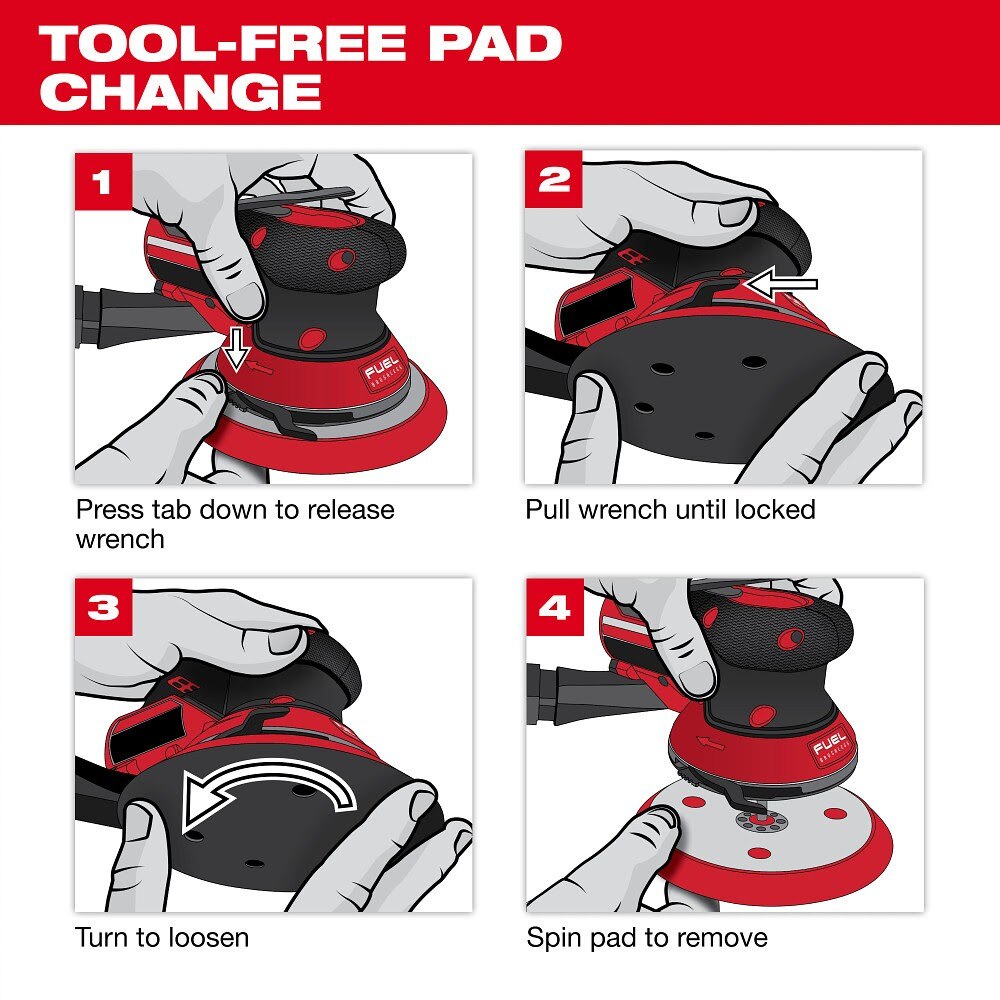 TOOL-FREE PAD CHANGE

1

FUEL BRUSHLESS

Press tab down to release wrench

2

Pull wrench until locked

3

Turn to loosen

4

FUEL BRUSHLESS

Spin pad to remove