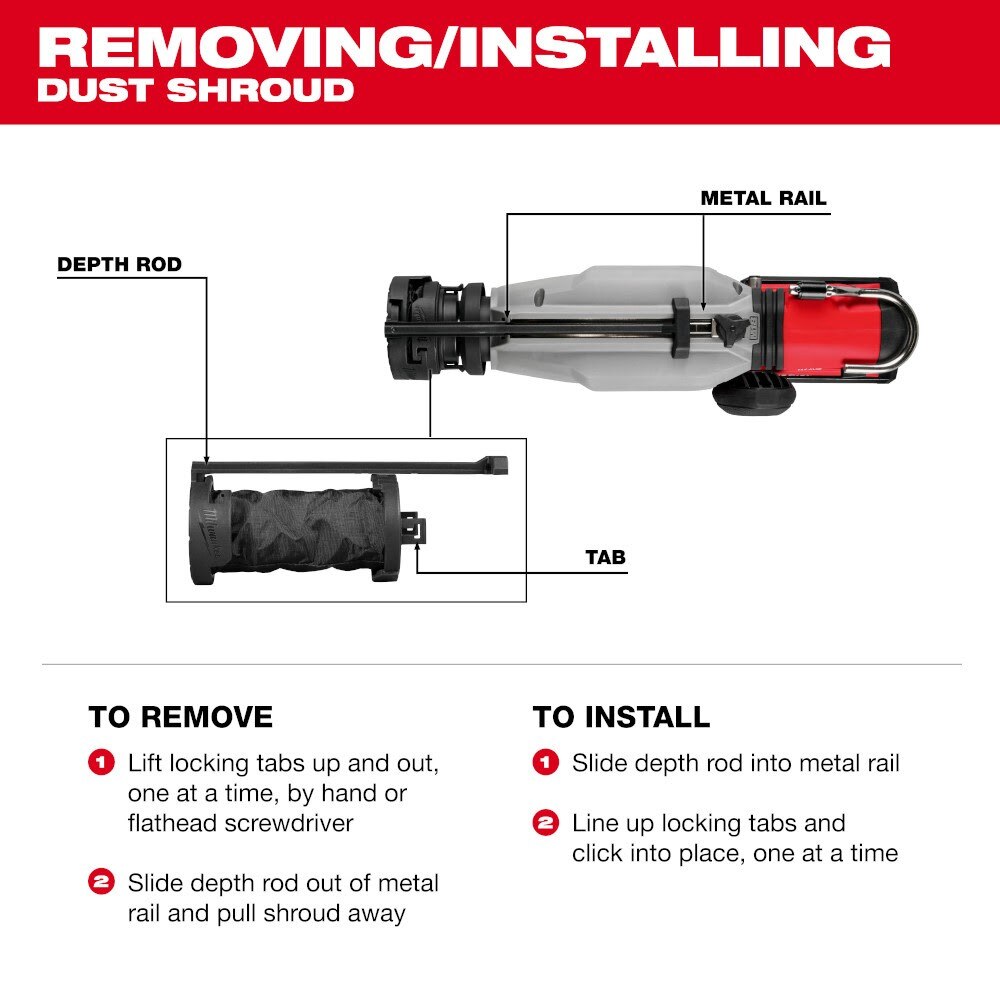 REMOVING/INSTALLING
DUST SHROUD

METAL RAIL

DEPTH ROD

TAB

TO REMOVE

1 Lift locking tabs up and out, one at a time, by hand or flathead screwdriver

2 Slide depth rod out of metal rail and pull shroud away

TO INSTALL

1 Slide depth rod into metal rail

2 Line up locking tabs and click into place, one at a time