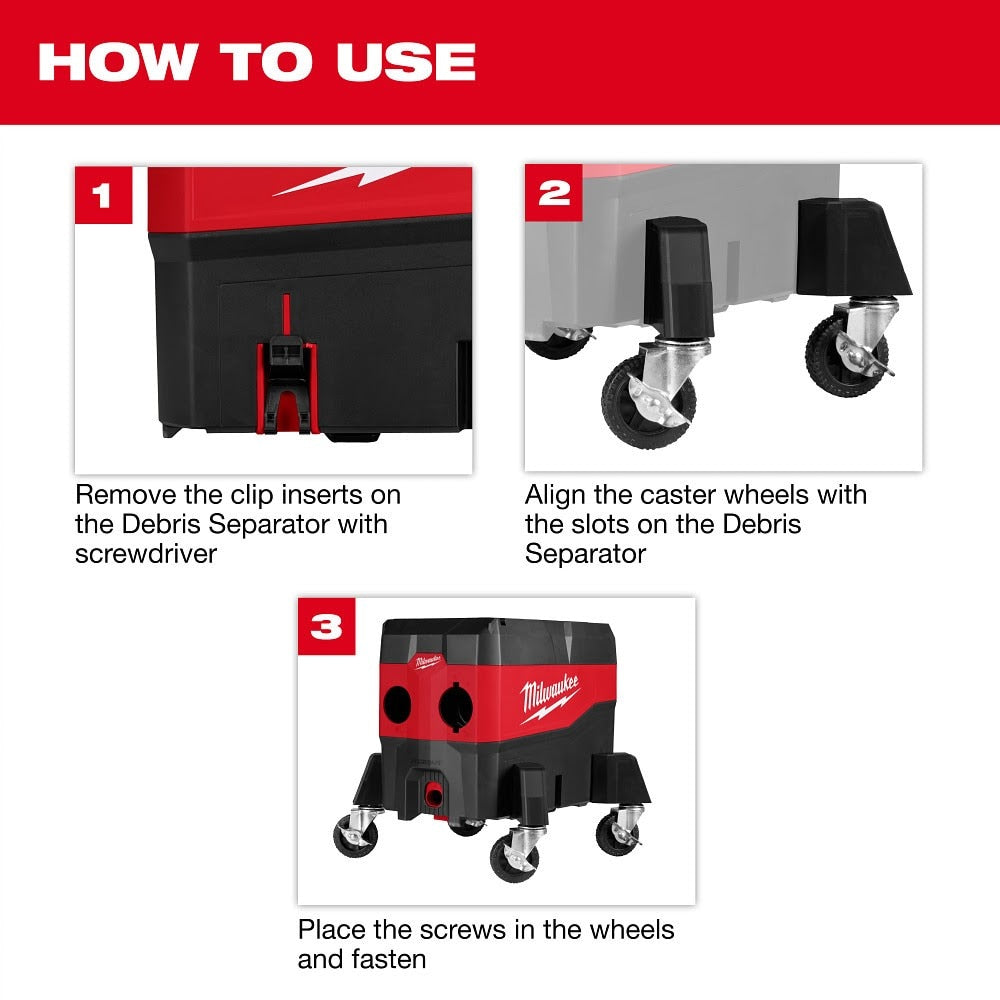 HOW TO USE

1

Remove the clip inserts on the Debris Separator with screwdriver

2

Align the caster wheels with the slots on the Debris Separator

3

Milwaukee

Milwaukee

Place the screws in the wheels and fasten