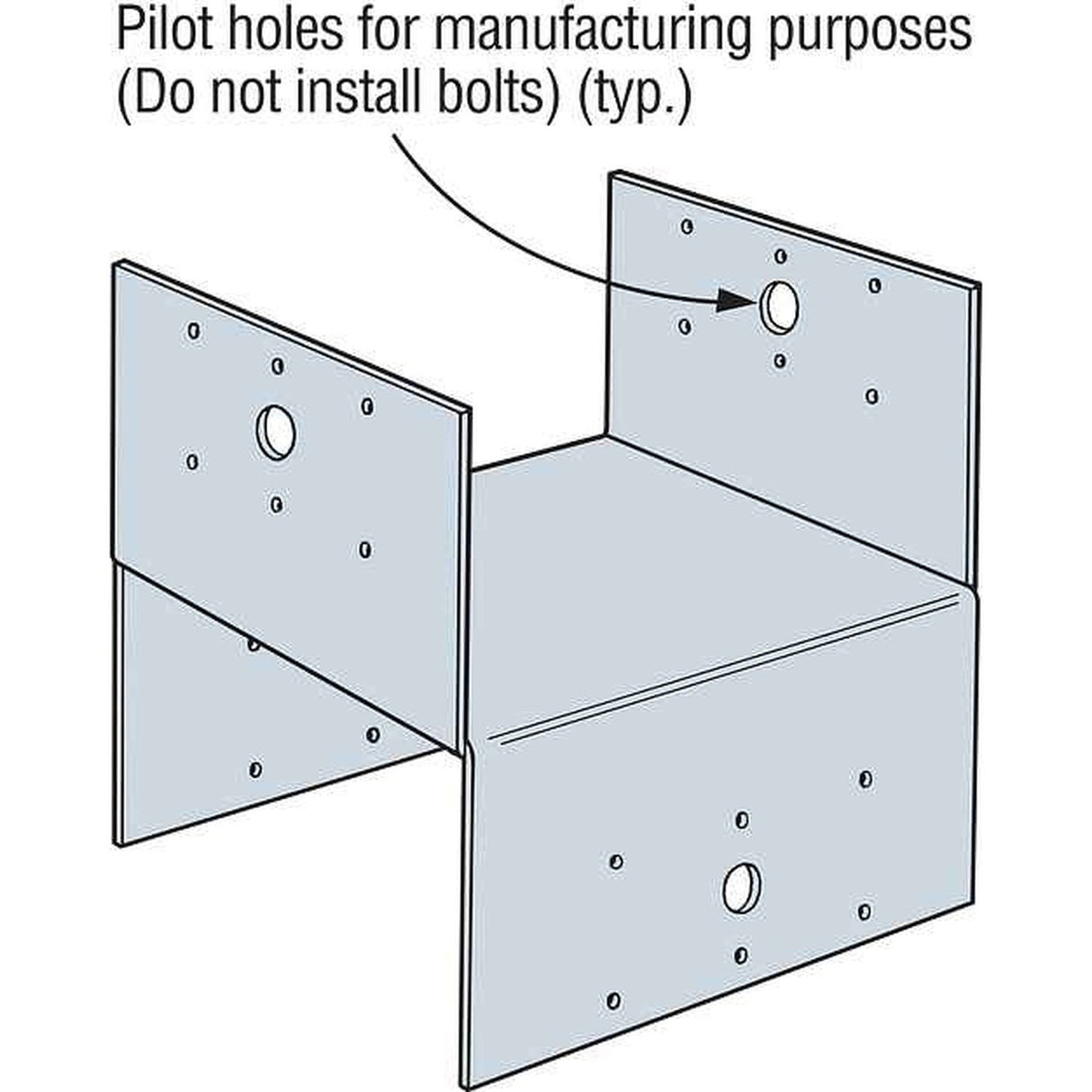 Pilot holes for manufacturing purposes
(Do not install bolts) (typ.)