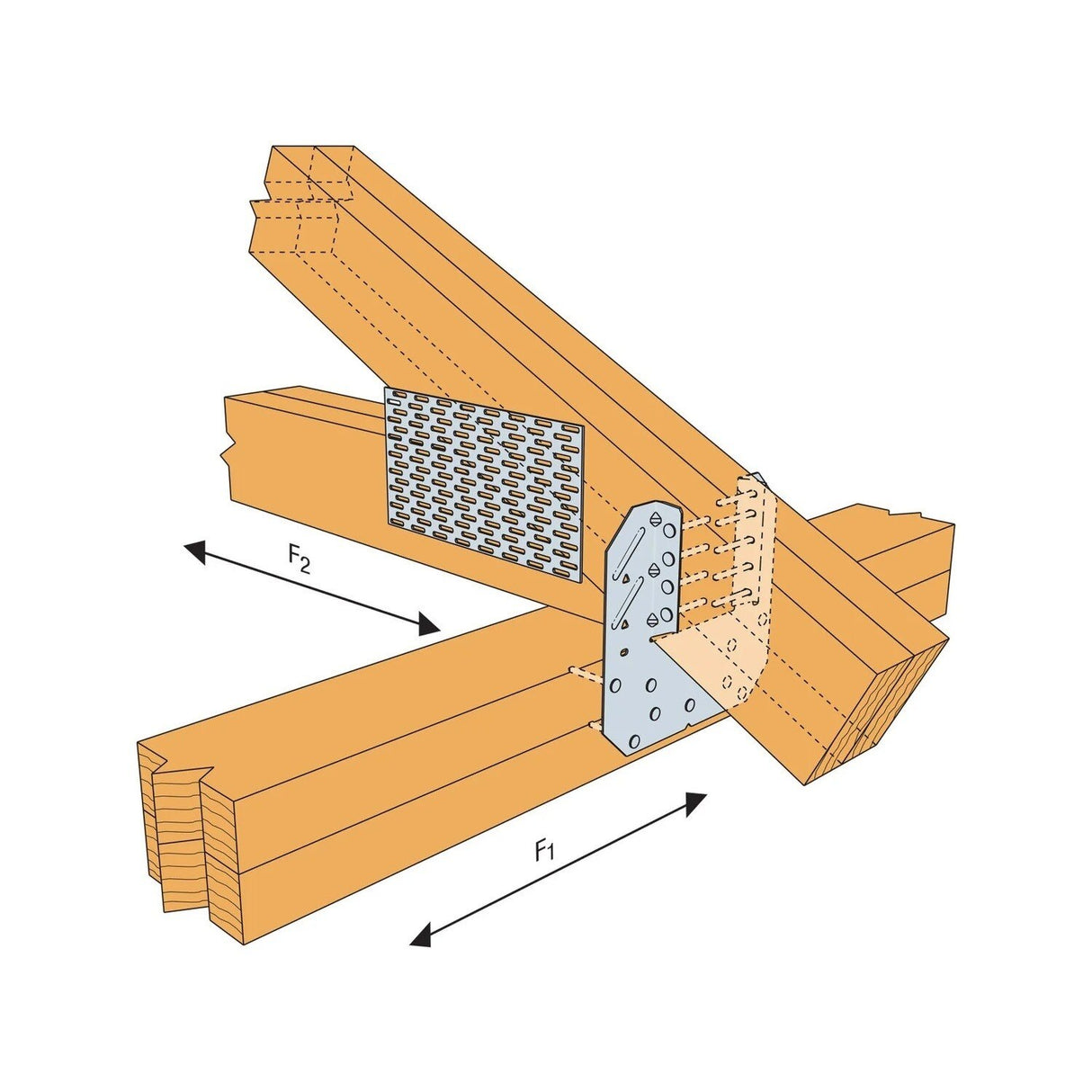 $F_2$

$F_1$