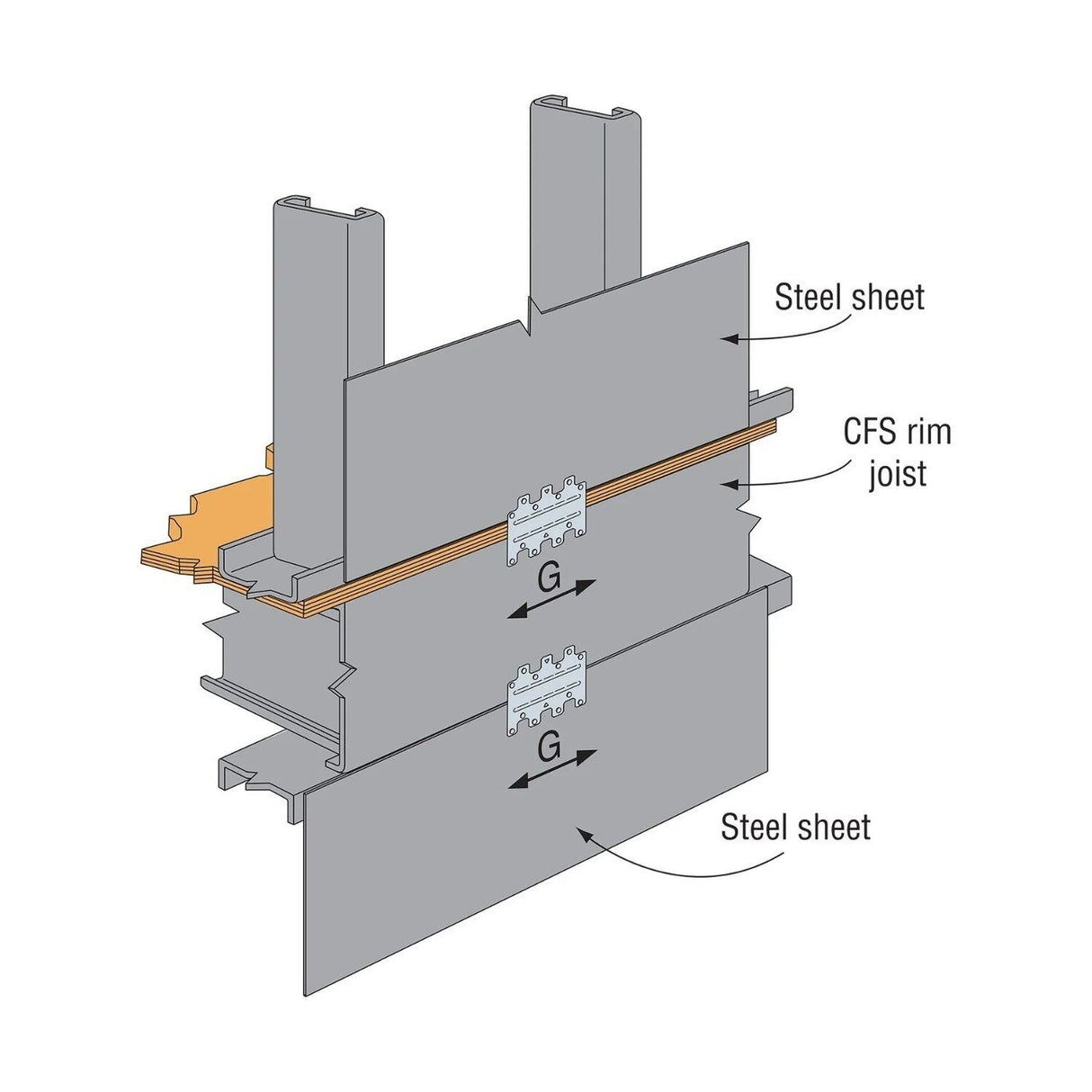 Steel sheet

CFS rim joist

G

G

Steel sheet